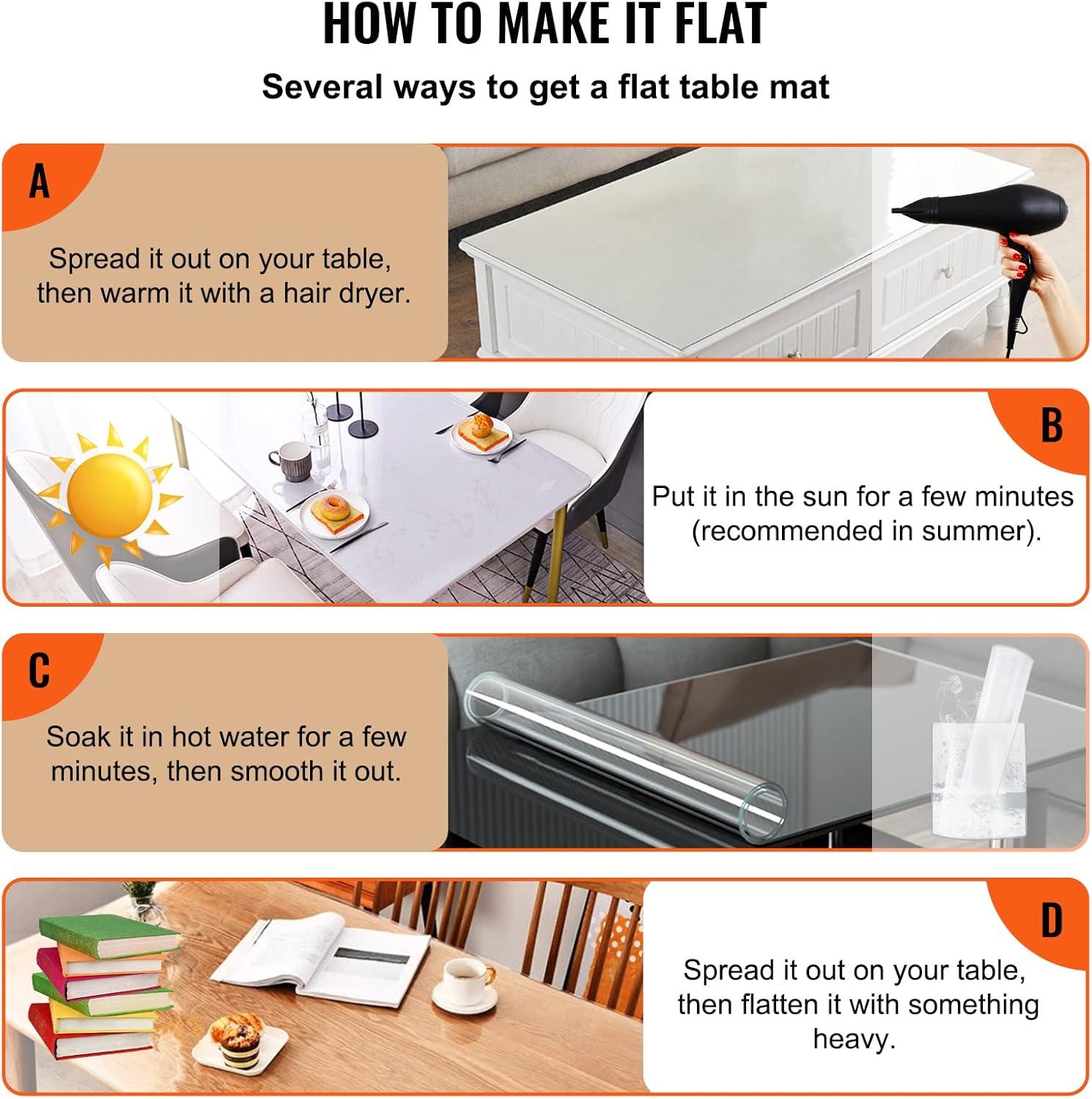 HOW TO MAKE IT FLAT

Several ways to get a flat table mat

A

Spread it out on your table, then warm it with a hair dryer.

B

Put it in the sun for a few minutes (recommended in summer).

C

Soak it in hot water for a few minutes, then smooth it out.

D

Spread it out on your table, then flatten it with something heavy.