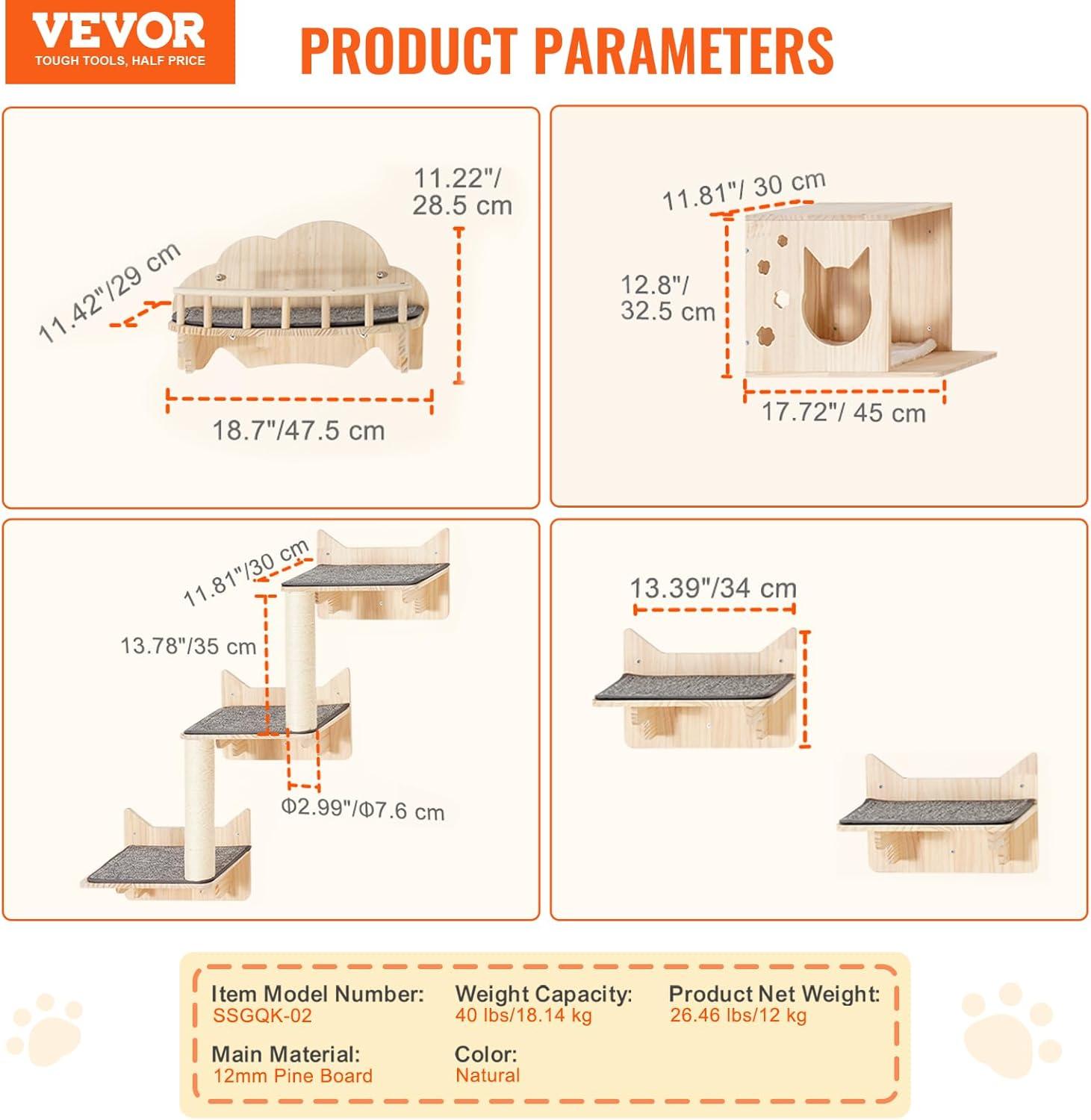 VEVOR
TOUGH TOOLS, HALF PRICE

PRODUCT PARAMETERS

11.22"/ 28.5 cm
11.42"/29 cm
18.7"/47.5 cm

11.81"/ 30 cm
12.8"/ 32.5 cm
17.72"/ 45 cm

11.81"/30 cm
13.78"/35 cm
Φ2.99"/Φ7.6 cm

13.39"/34 cm

Item Model Number:
SSGQK-02
Weight Capacity:
40 lbs/18.14 kg
Product Net Weight:
26.46 lbs/12 kg
Main Material:
12mm Pine Board
Color:
Natural