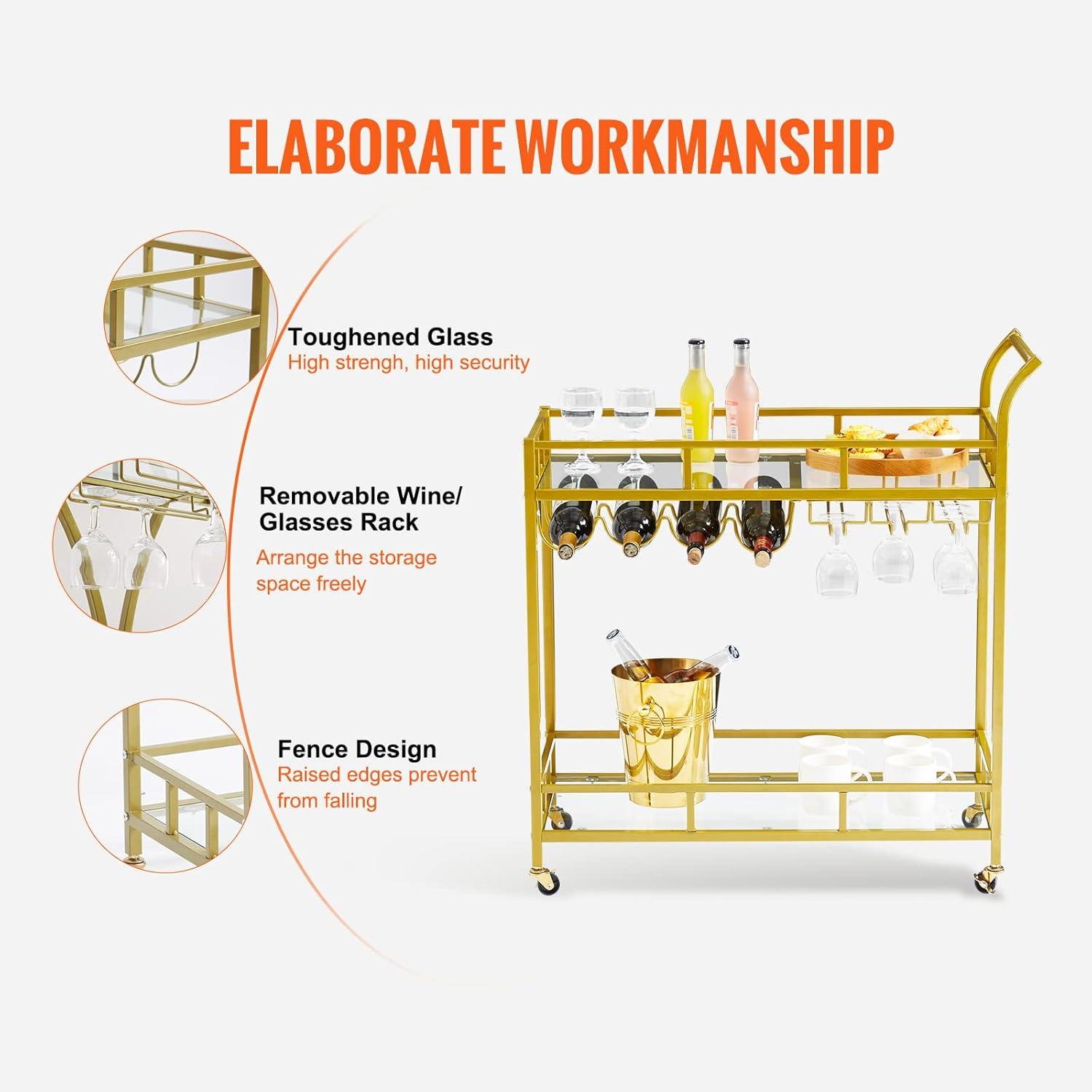 ELABORATE WORKMANSHIP

Toughened Glass
High strengh, high security

Removable Wine/ Glasses Rack
Arrange the storage space freely

Fence Design
Raised edges prevent from falling