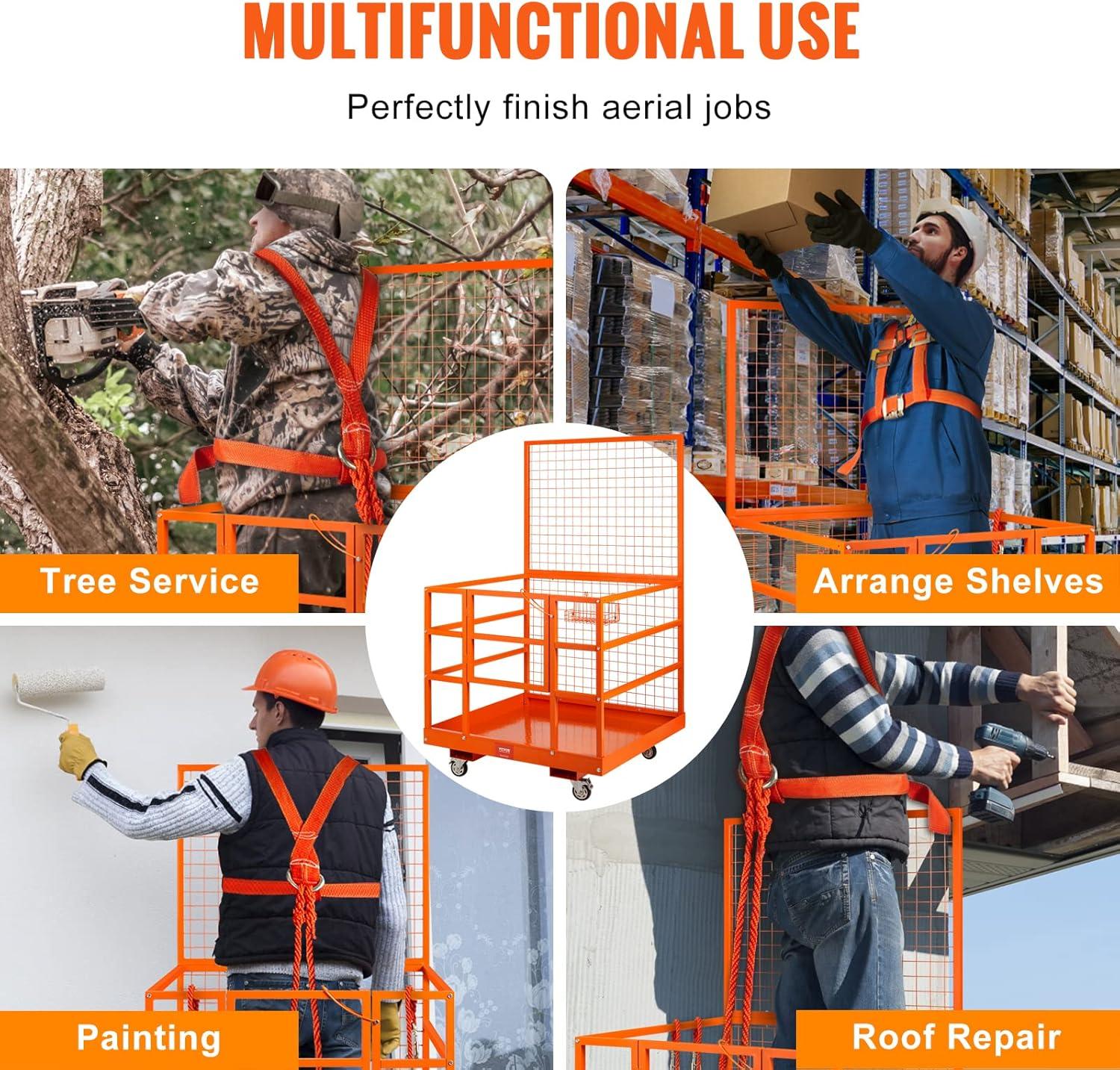 MULTIFUNCTIONAL USE

Perfectly finish aerial jobs

Tree Service

Arrange Shelves

VEVOR

Painting

Roof Repair