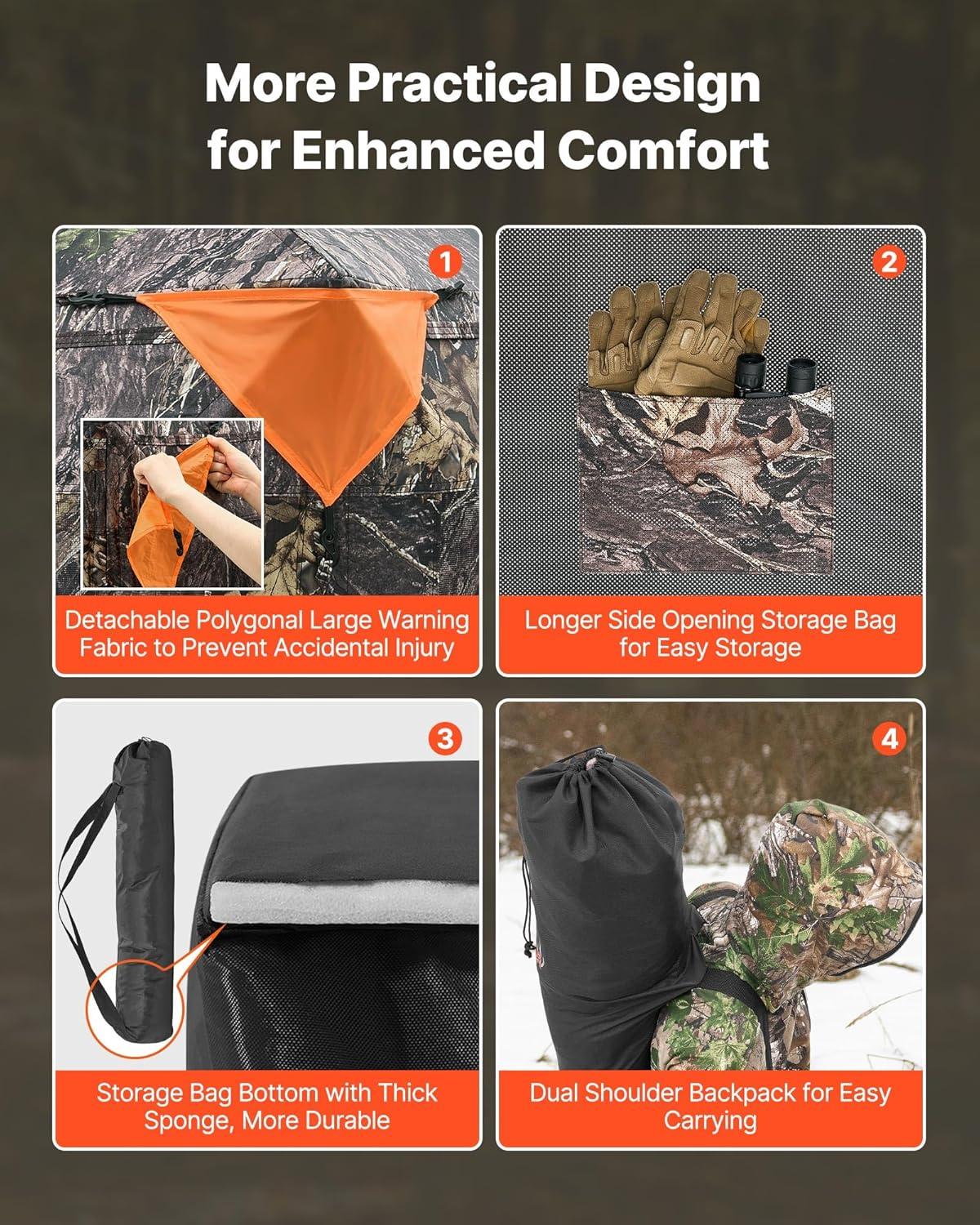 More Practical Design for Enhanced Comfort

1

Detachable Polygonal Large Warning Fabric to Prevent Accidental Injury

2

Longer Side Opening Storage Bag for Easy Storage

3

Storage Bag Bottom with Thick Sponge, More Durable

4

Dual Shoulder Backpack for Easy Carrying