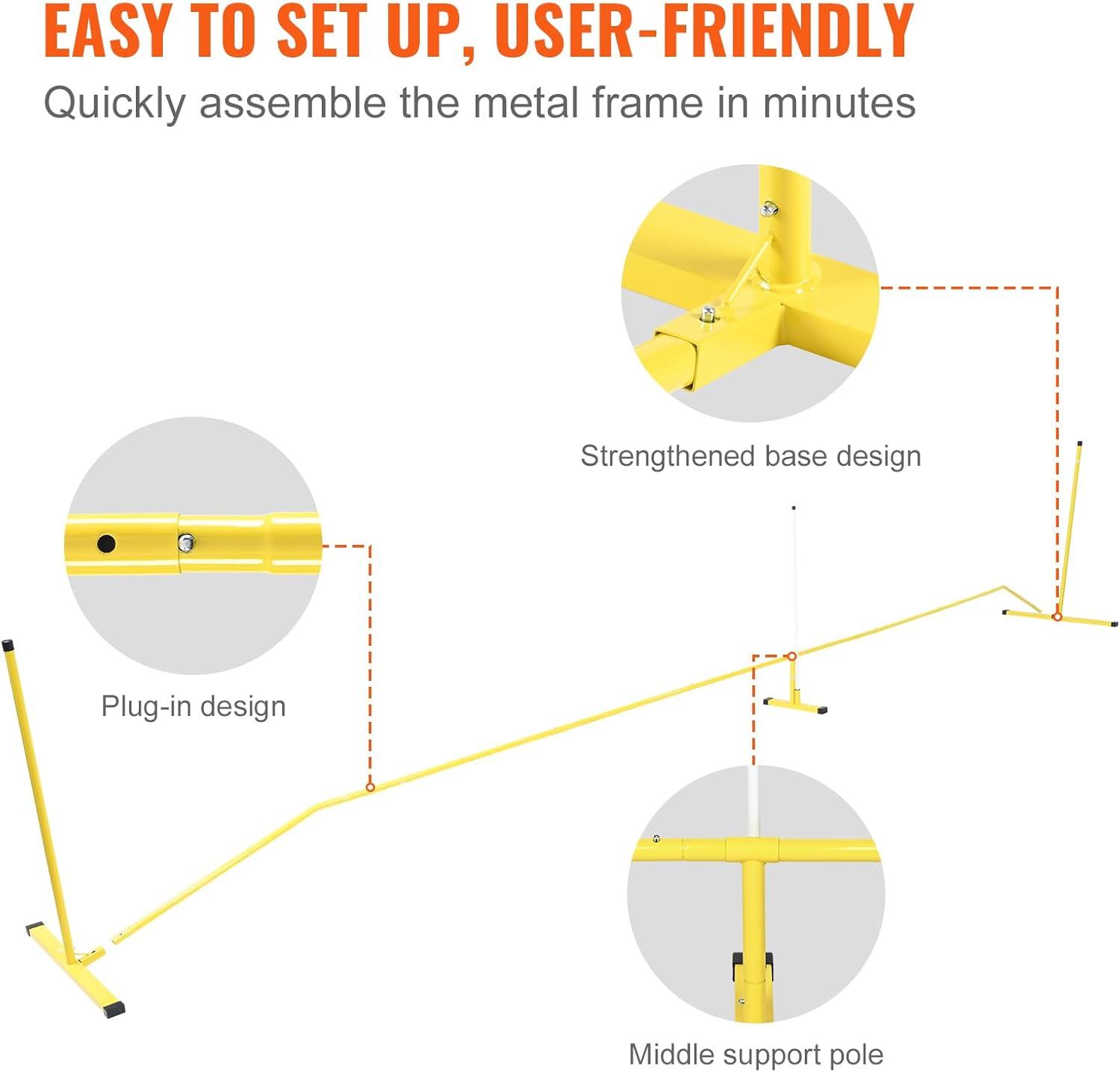 EASY TO SET UP, USER-FRIENDLY
Quickly assemble the metal frame in minutes

Strengthened base design

Plug-in design

Middle support pole