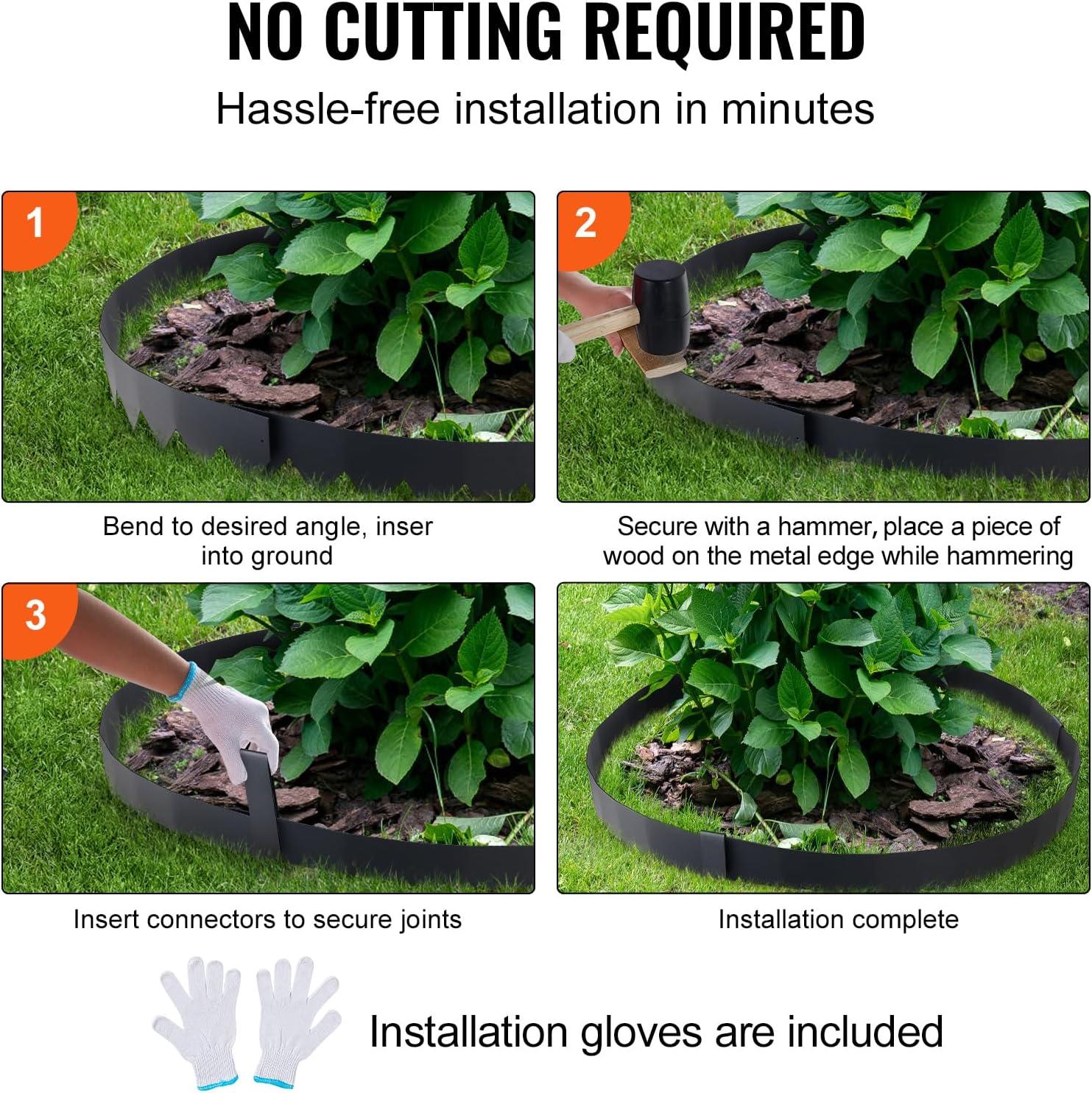 NO CUTTING REQUIRED

Hassle-free installation in minutes

1

Bend to desired angle, inser into ground

2

Secure with a hammer, place a piece of wood on the metal edge while hammering

3

Insert connectors to secure joints

Installation complete

Installation gloves are included