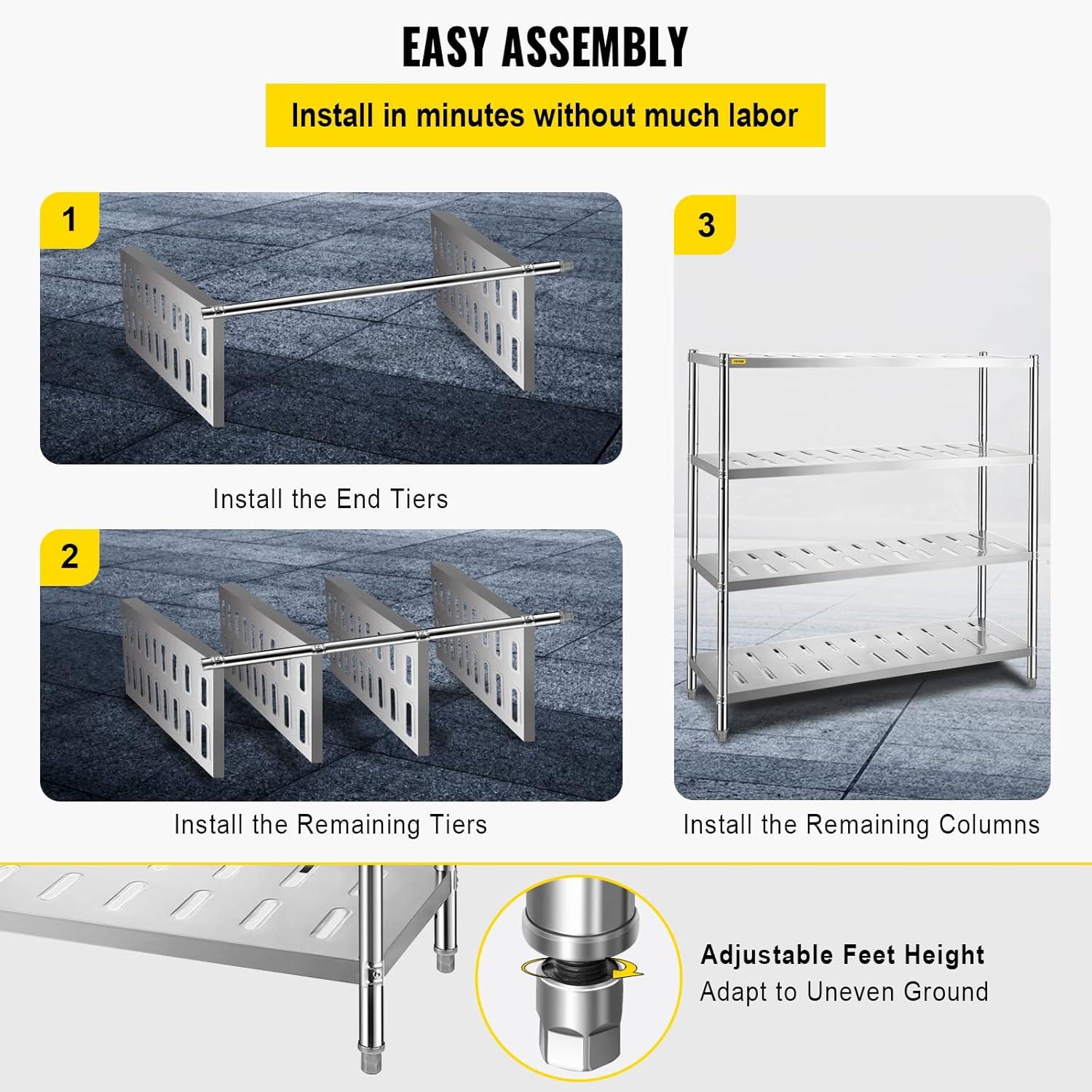 EASY ASSEMBLY

Install in minutes without much labor

1

Install the End Tiers

2

Install the Remaining Tiers

3

VEVOR

Install the Remaining Columns

Adjustable Feet Height
Adapt to Uneven Ground