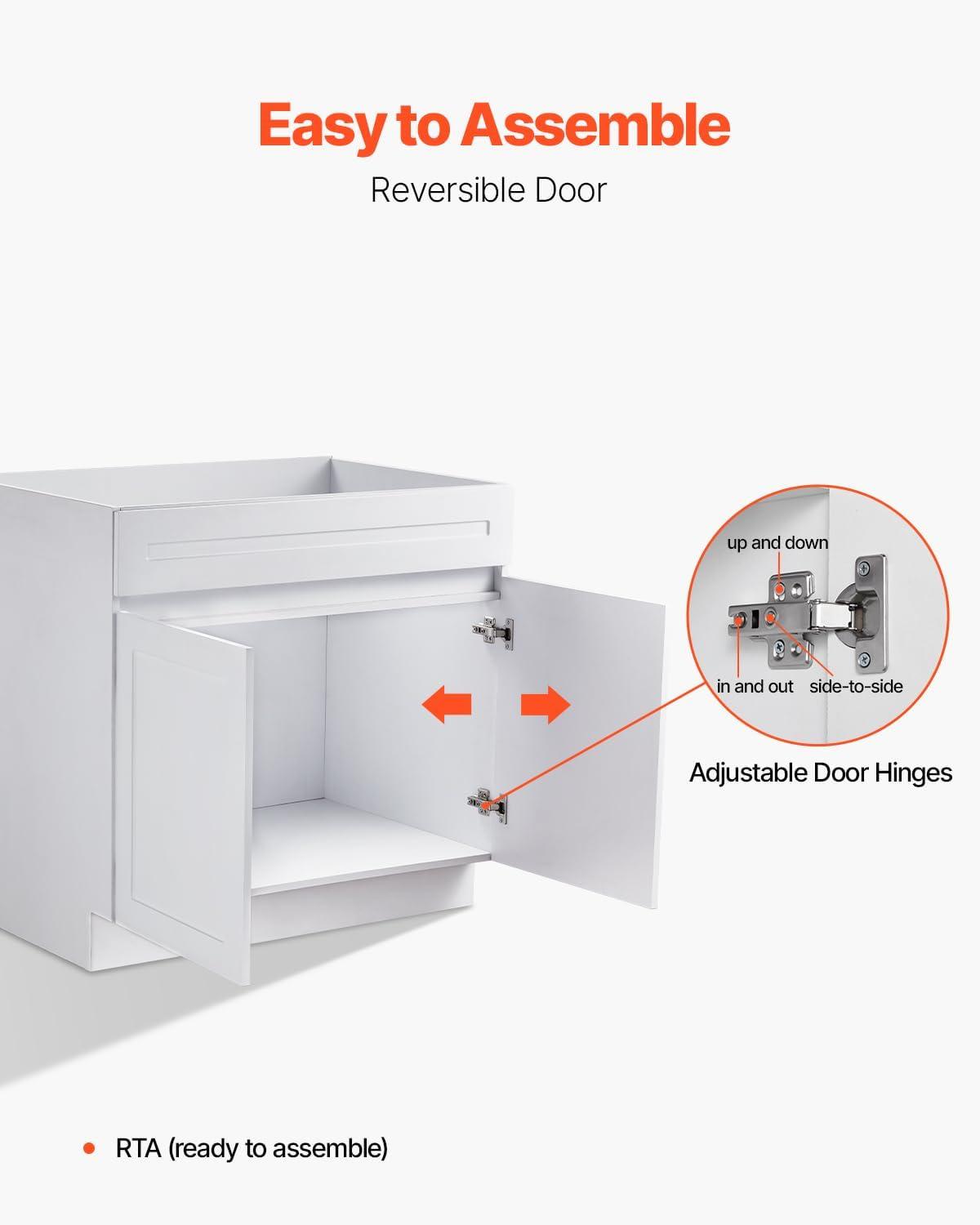 Easy to Assemble

Reversible Door

up and down

in and out

side-to-side

Adjustable Door Hinges

• RTA (ready to assemble)