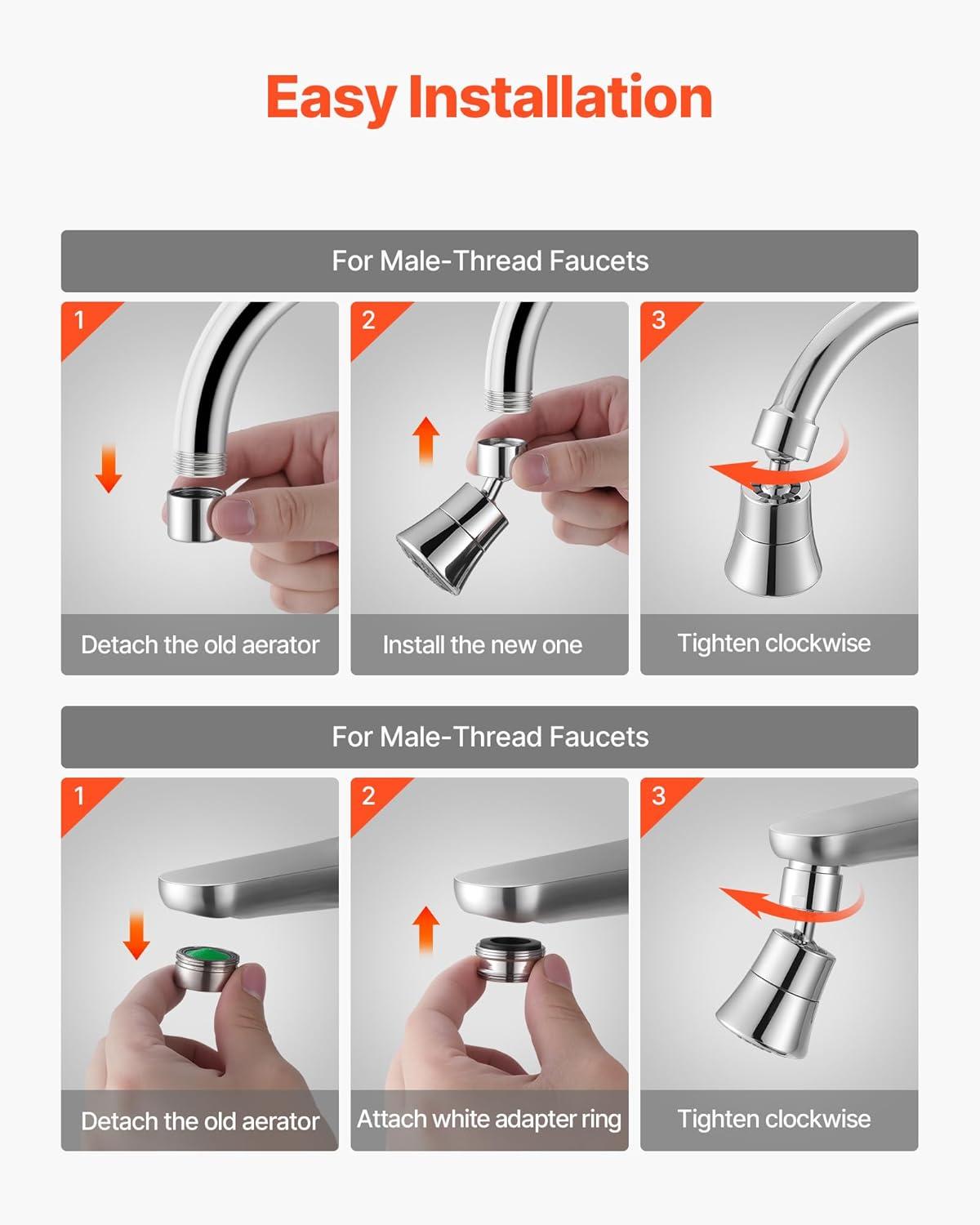 Easy Installation

For Male-Thread Faucets

1

Detach the old aerator

2

Install the new one

3

Tighten clockwise

For Male-Thread Faucets

1

Detach the old aerator

2

Attach white adapter ring

3

Tighten clockwise