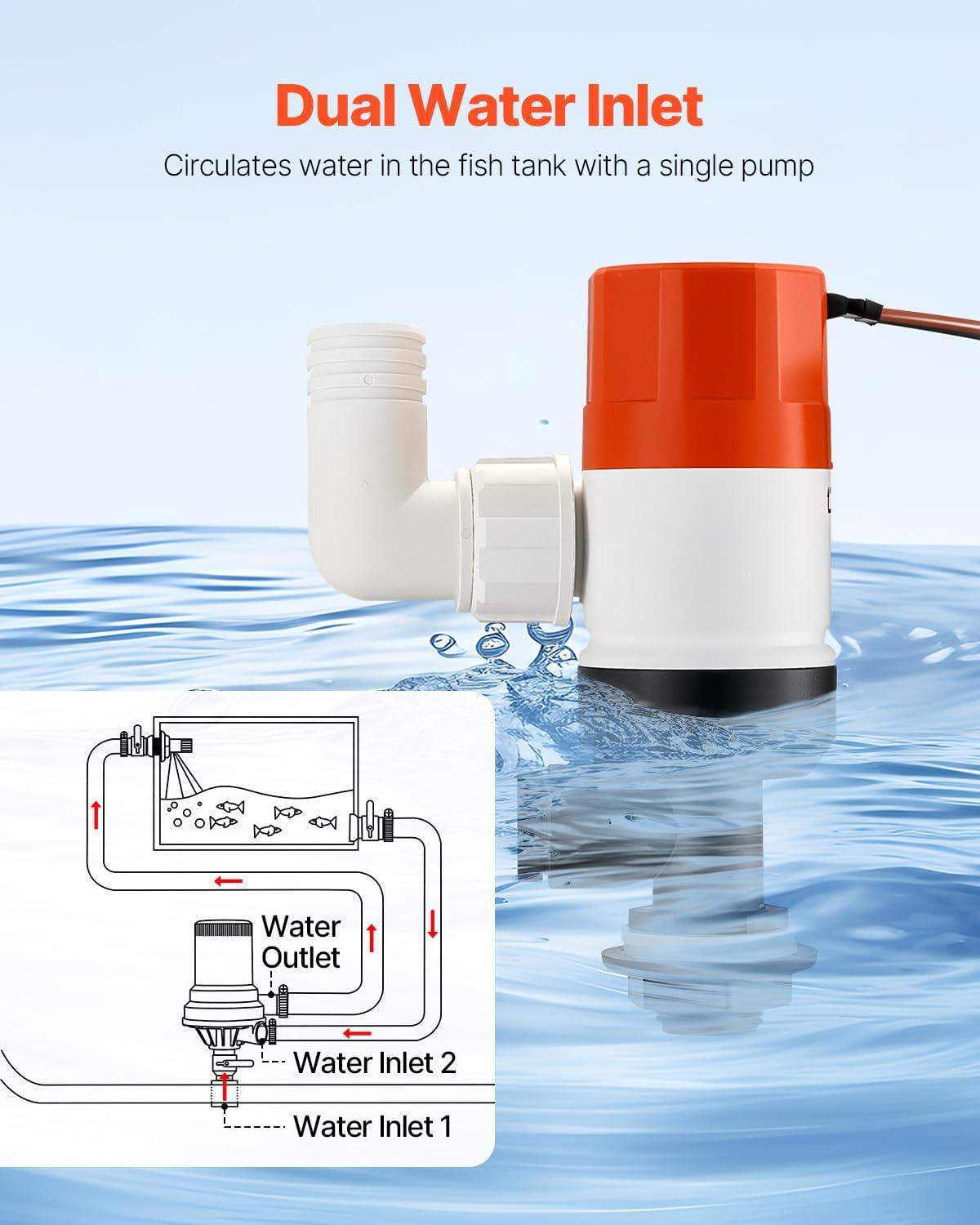 Dual Water Inlet

Circulates water in the fish tank with a single pump

Water Outlet

Water Inlet 2

Water Inlet 1