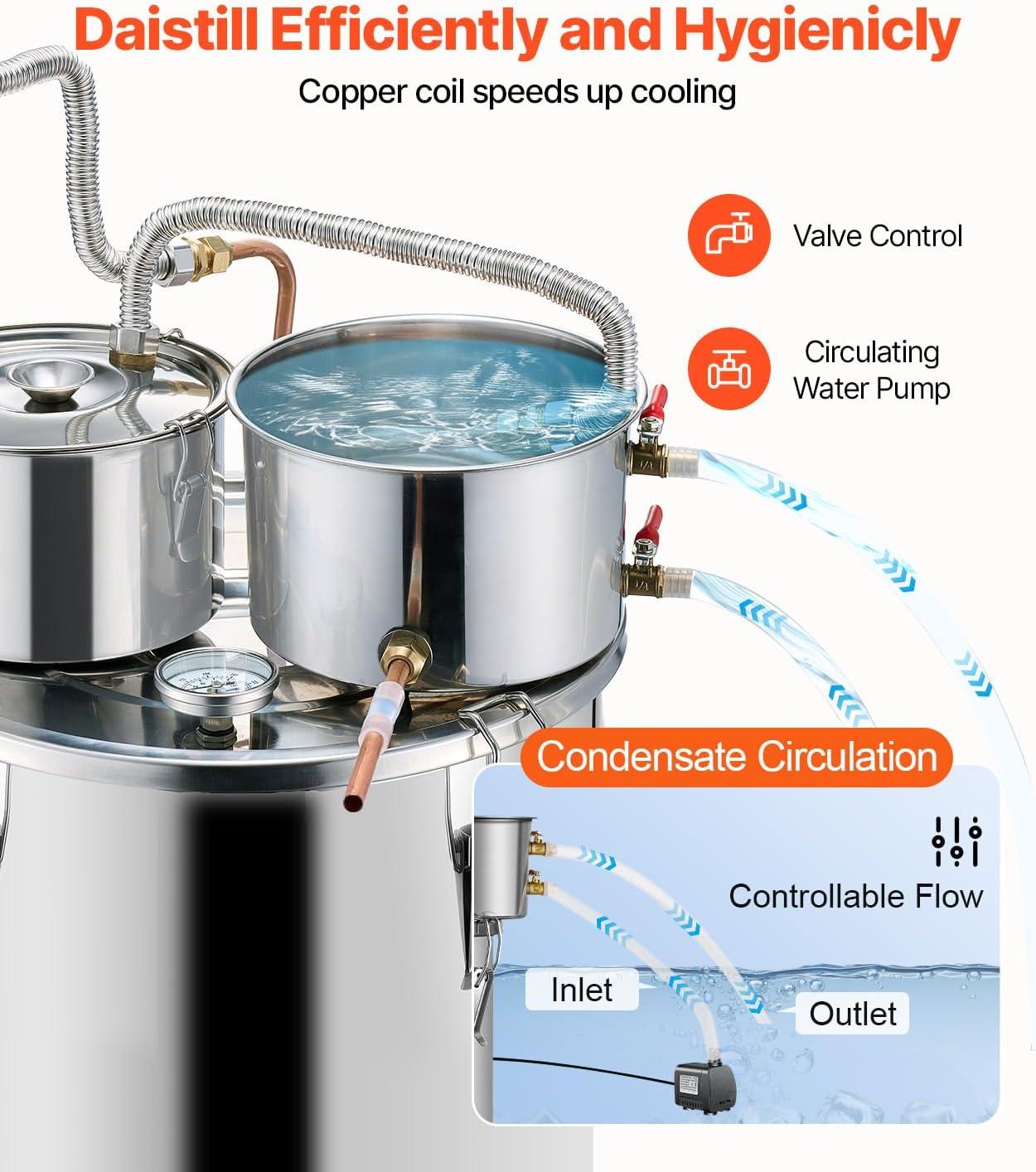 Daistill Efficiently and Hygienicly

Copper coil speeds up cooling

Valve Control

Circulating Water Pump

Condensate Circulation

Controllable Flow

Inlet

Outlet