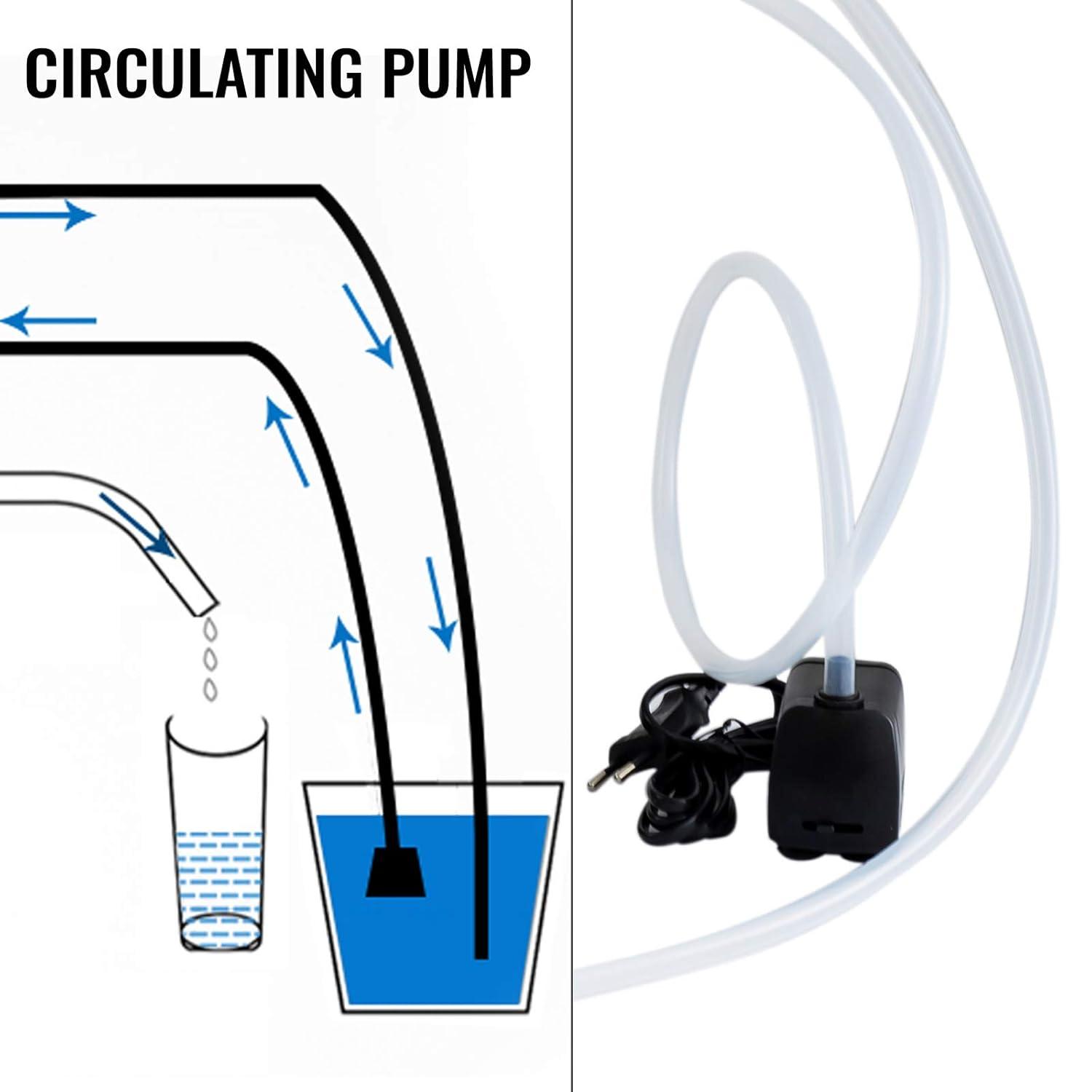 CIRCULATING PUMP