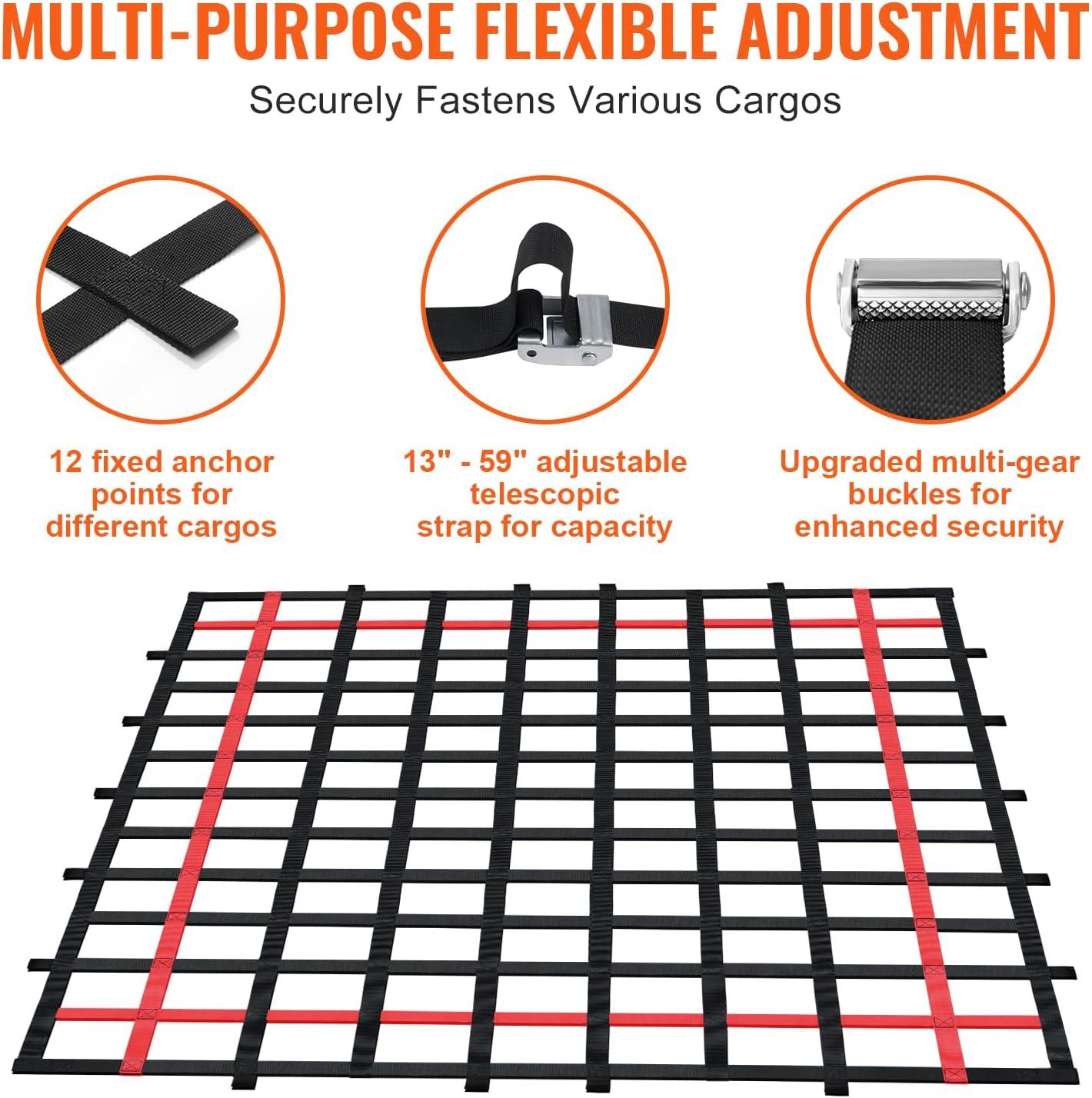 MULTI-PURPOSE FLEXIBLE ADJUSTMENT

Securely Fastens Various Cargos

12 fixed anchor points for different cargos

13" - 59" adjustable telescopic strap for capacity

Upgraded multi-gear buckles for enhanced security