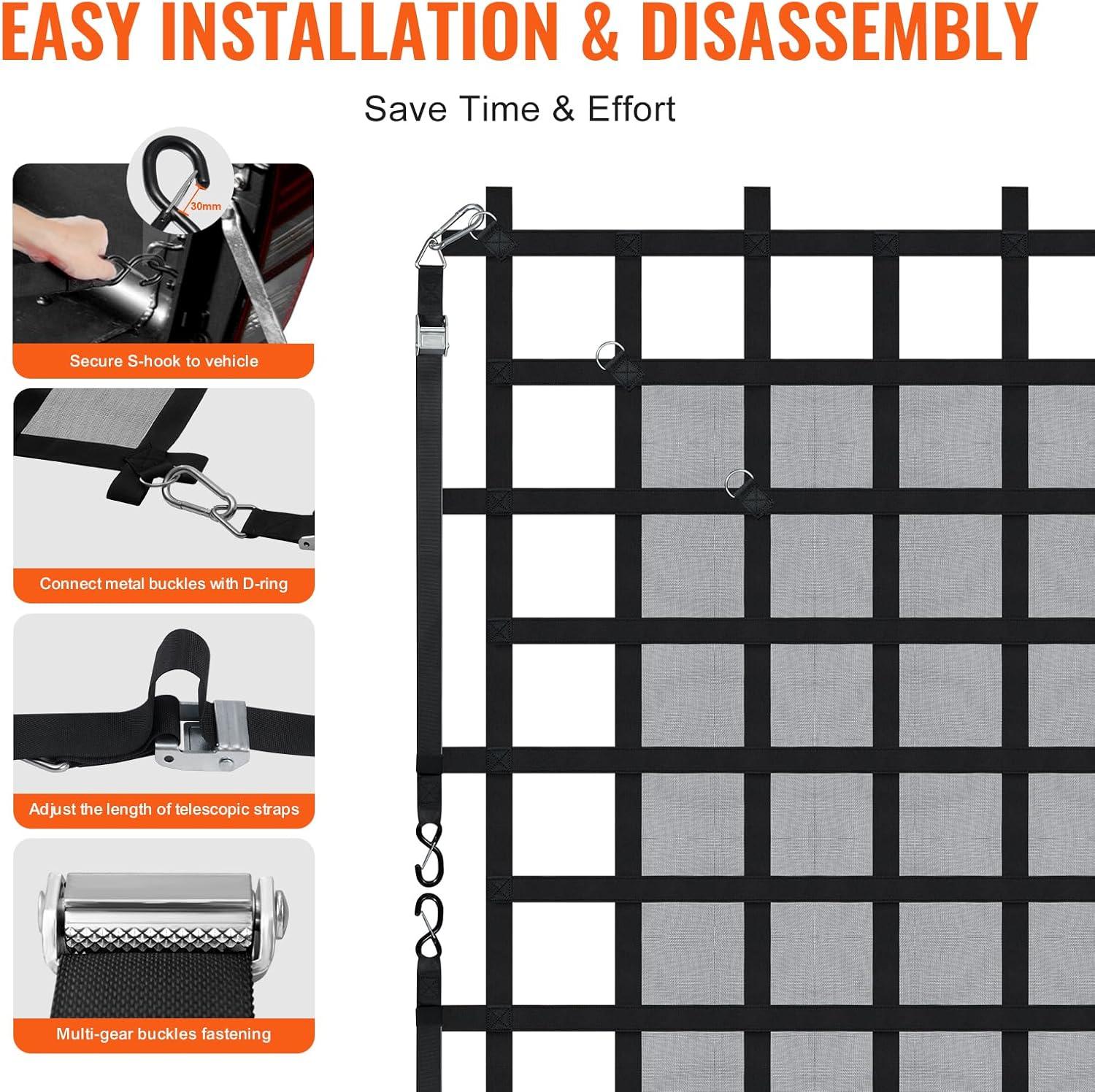 EASY INSTALLATION & DISASSEMBLY

Save Time & Effort

30mm

Secure S-hook to vehicle

Connect metal buckles with D-ring

Adjust the length of telescopic straps

Multi-gear buckles fastening