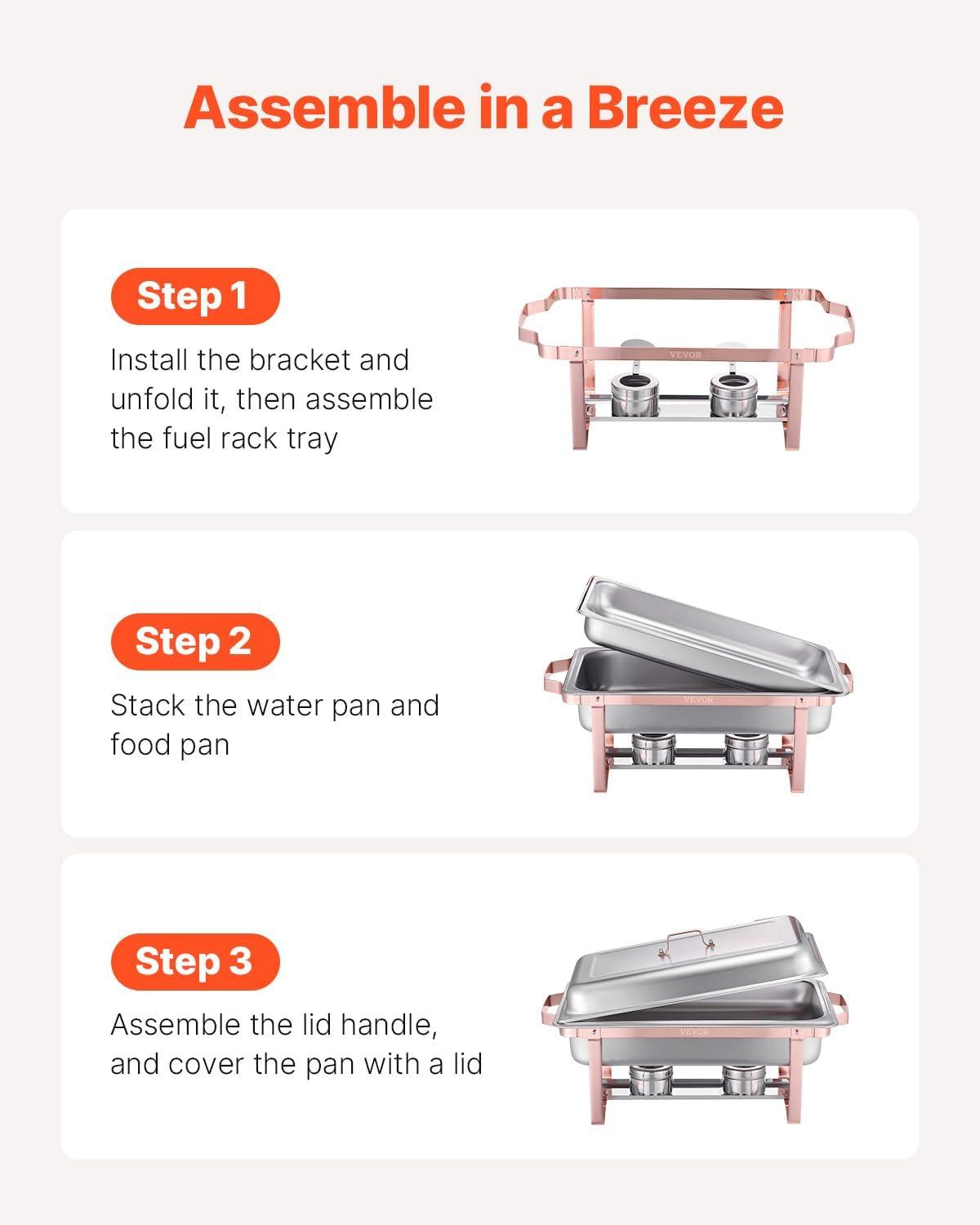 Assemble in a Breeze

Step 1

Install the bracket and unfold it, then assemble the fuel rack tray

VEVOR

Step 2

Stack the water pan and food pan

VEVOR

Step 3

Assemble the lid handle, and cover the pan with a lid

VEVOR