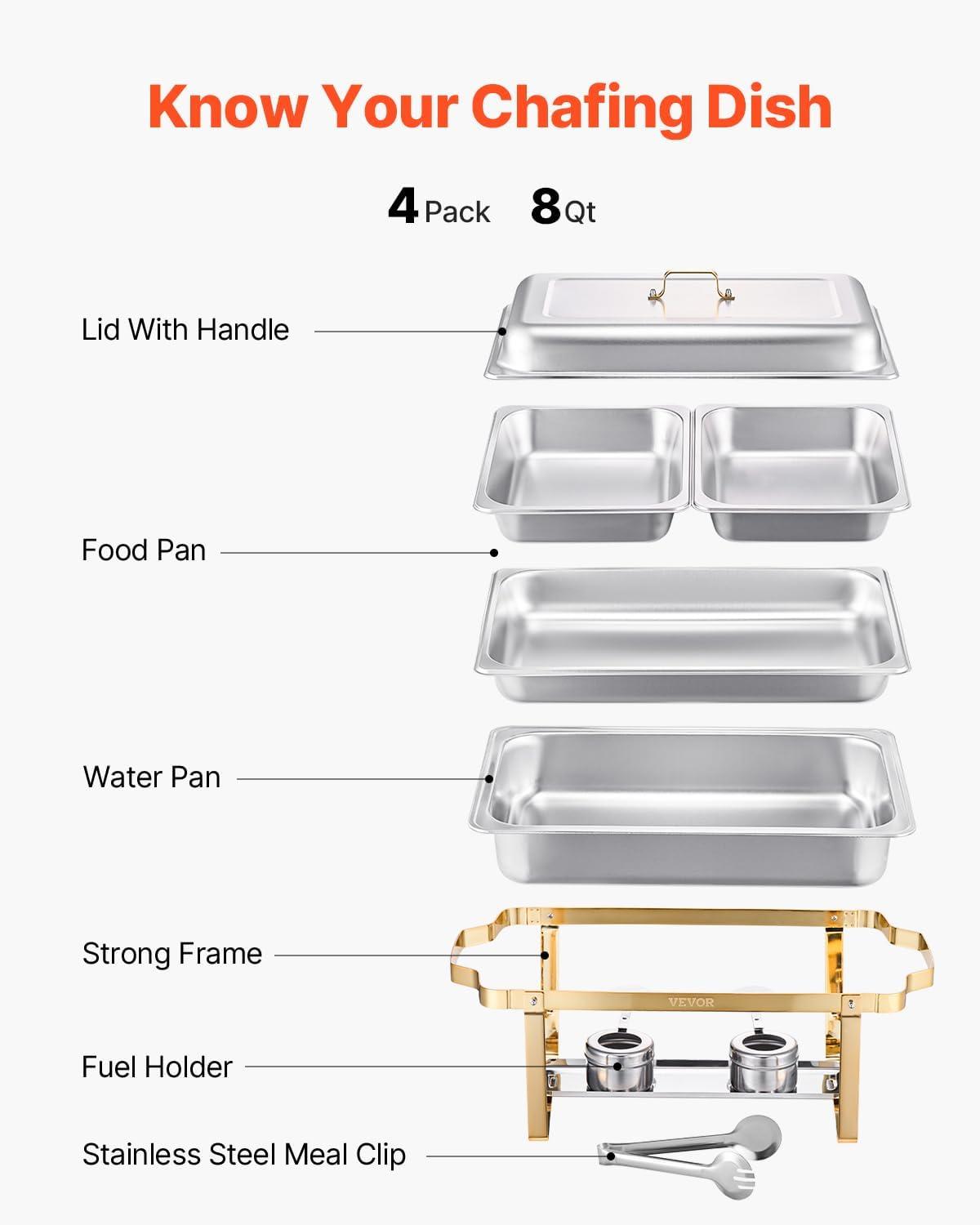 Know Your Chafing Dish

4 Pack 8 Qt

Lid With Handle

Food Pan

Water Pan

Strong Frame

VEVOR

Fuel Holder

Stainless Steel Meal Clip