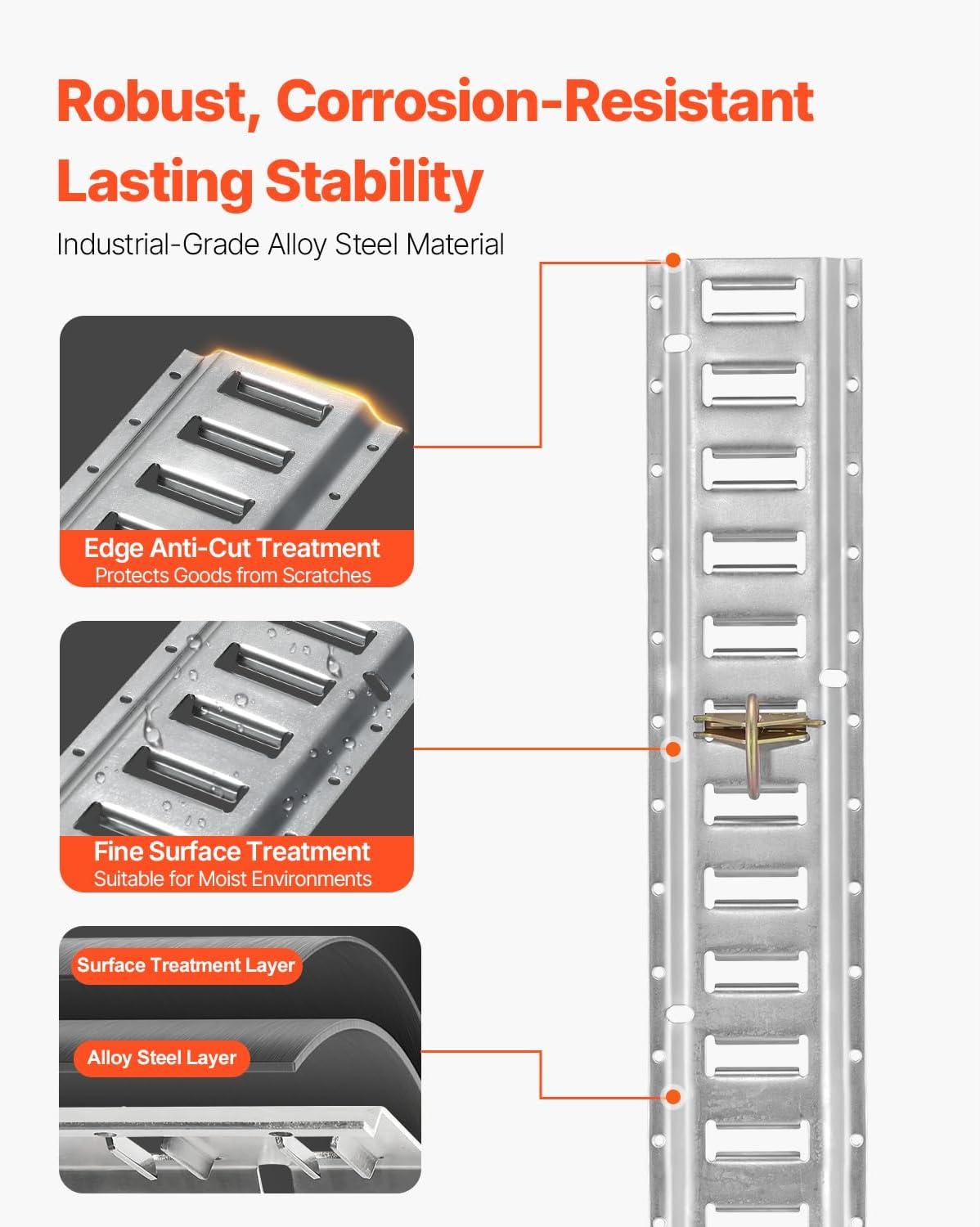 Robust, Corrosion-Resistant
Lasting Stability

Industrial-Grade Alloy Steel Material

Edge Anti-Cut Treatment
Protects Goods from Scratches

Fine Surface Treatment
Suitable for Moist Environments

Surface Treatment Layer

Alloy Steel Layer