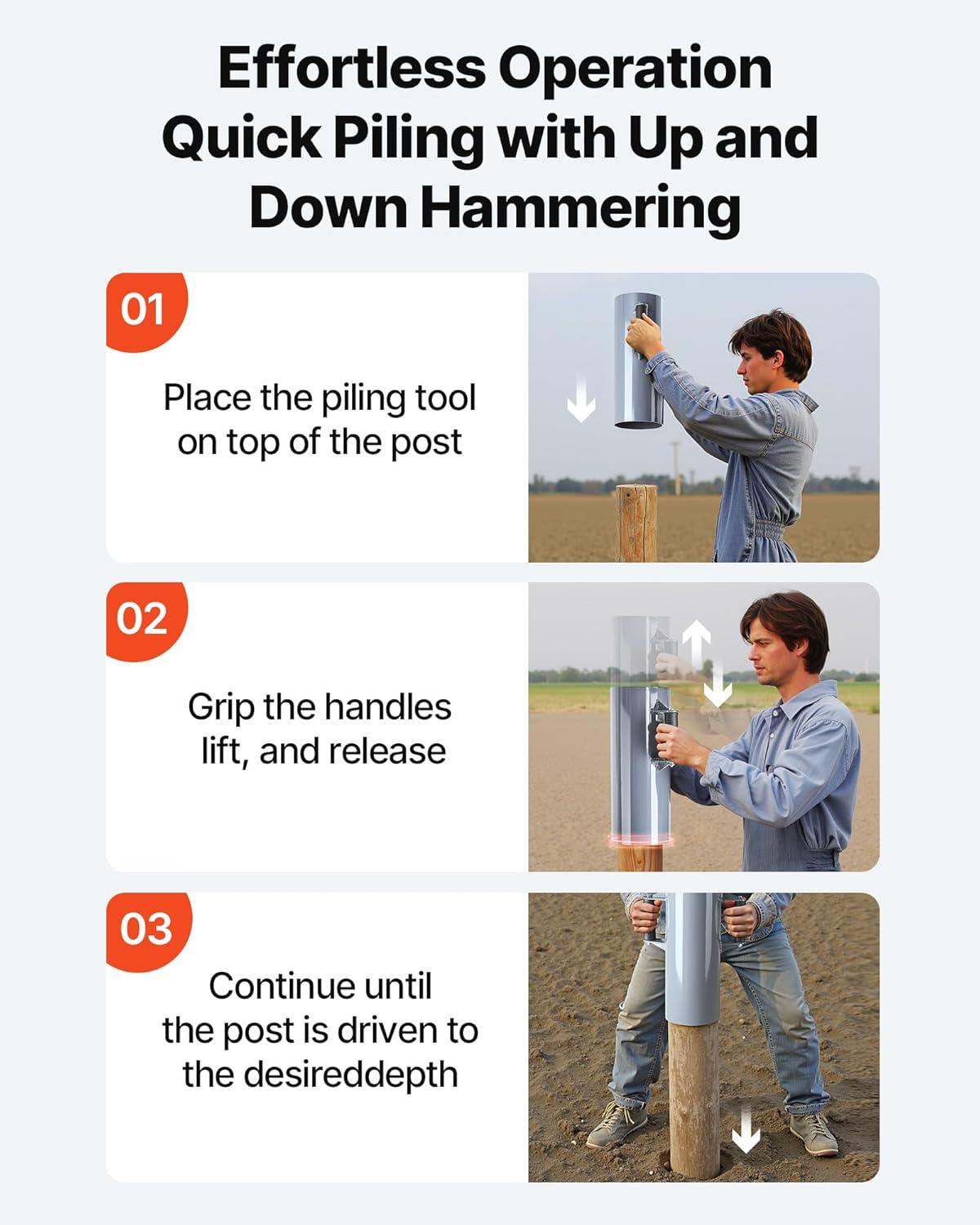 Effortless Operation Quick Piling with Up and Down Hammering

01

Place the piling tool on top of the post

02

Grip the handles lift, and release

03

Continue until the post is driven to the desireddepth