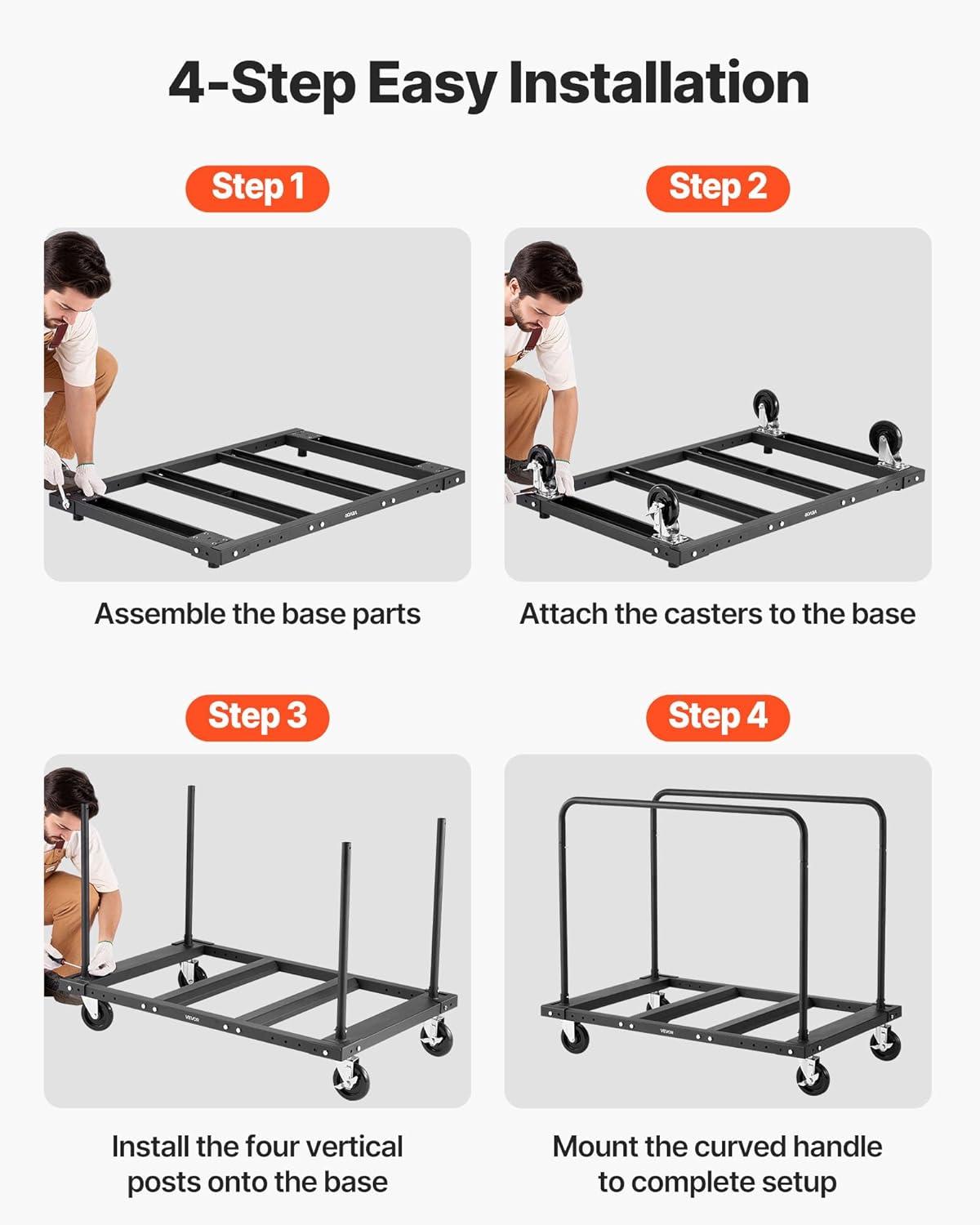 4-Step Easy Installation

Step 1

VEVOR

Assemble the base parts

Step 2

VEVOR

Attach the casters to the base

Step 3

VEVOR

Install the four vertical posts onto the base

Step 4

VEVOR

Mount the curved handle to complete setup