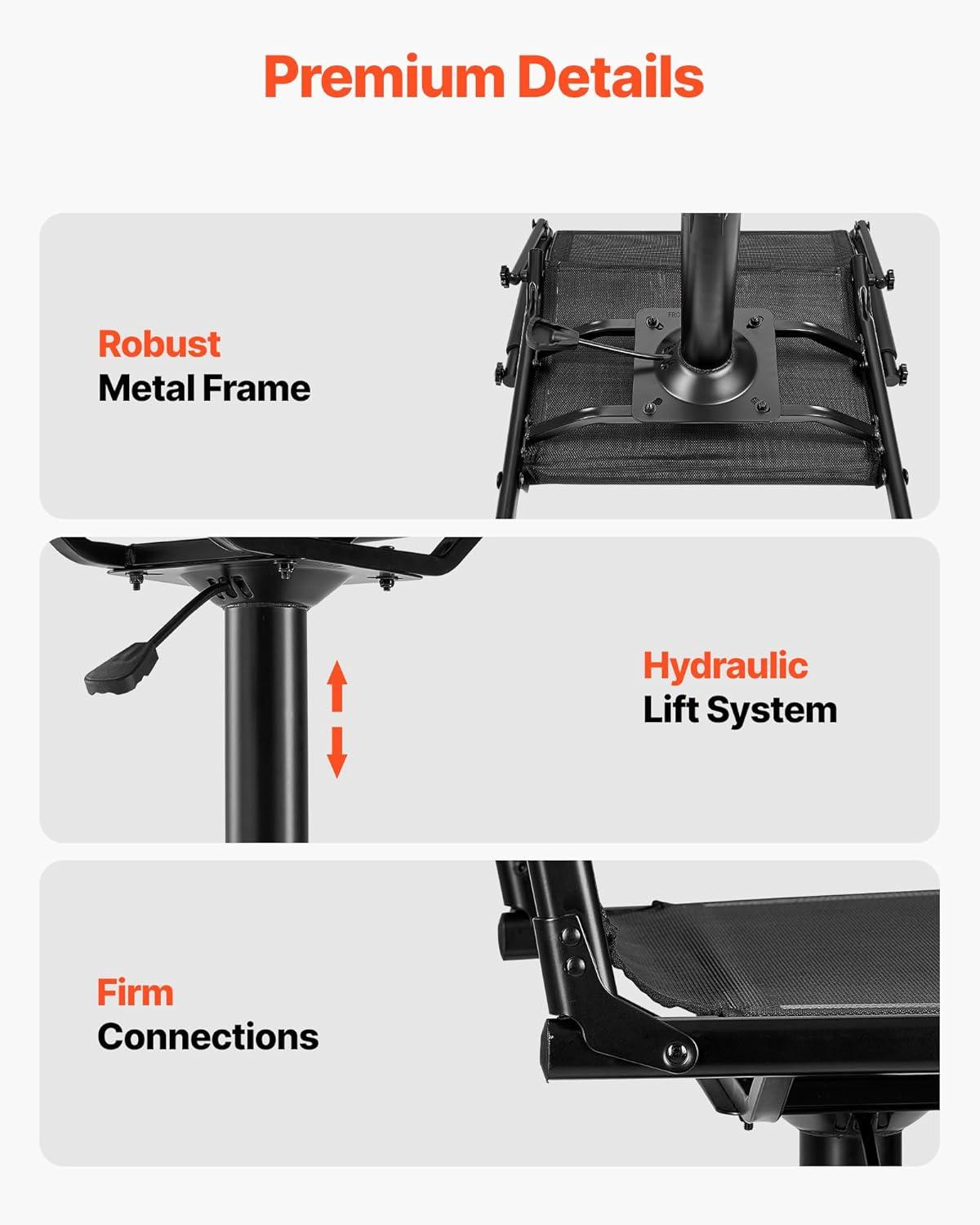 Premium Details

Robust
Metal Frame

Hydraulic
Lift System

Firm
Connections