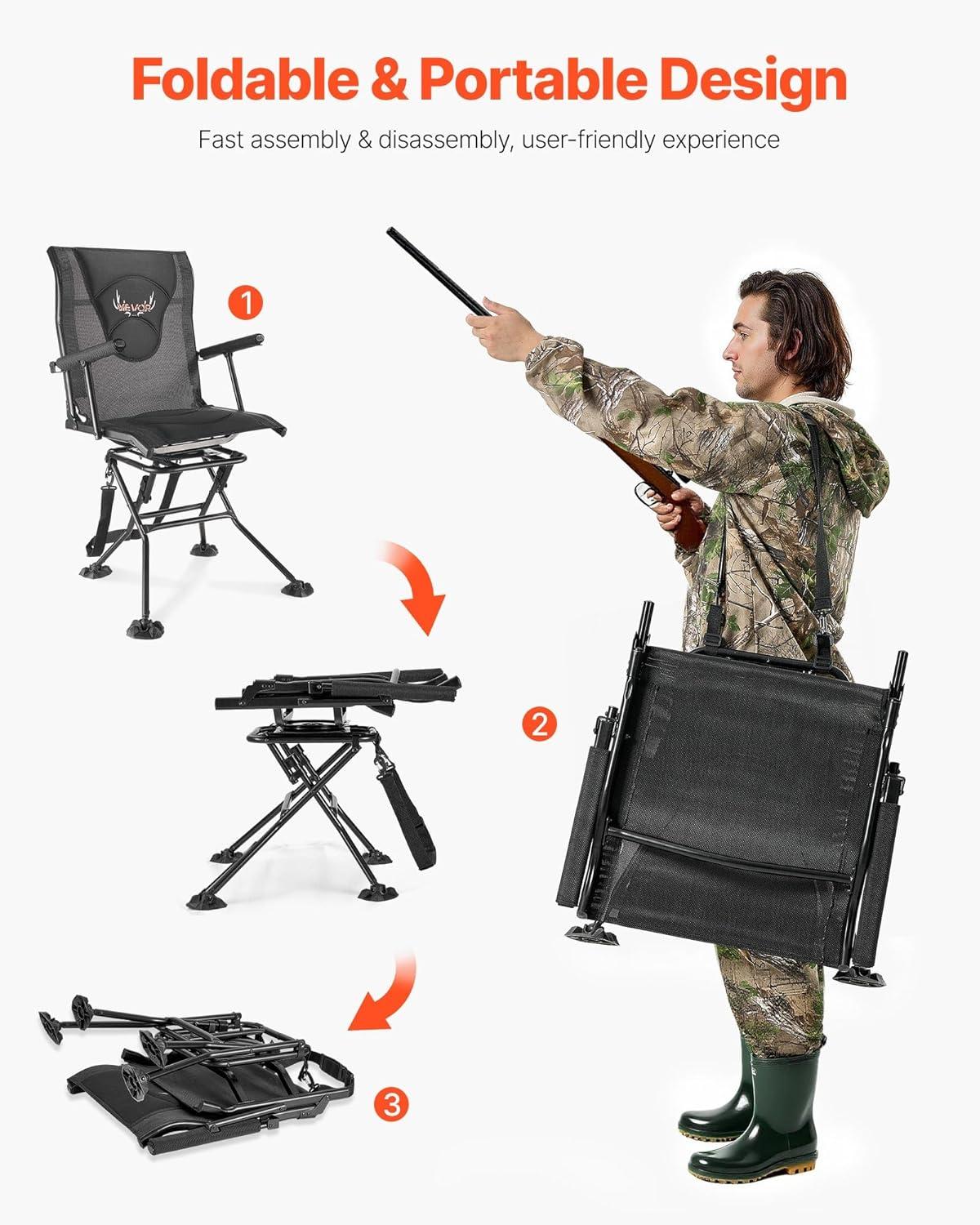 Foldable & Portable Design

Fast assembly & disassembly, user-friendly experience

VEVOR

1

2

3