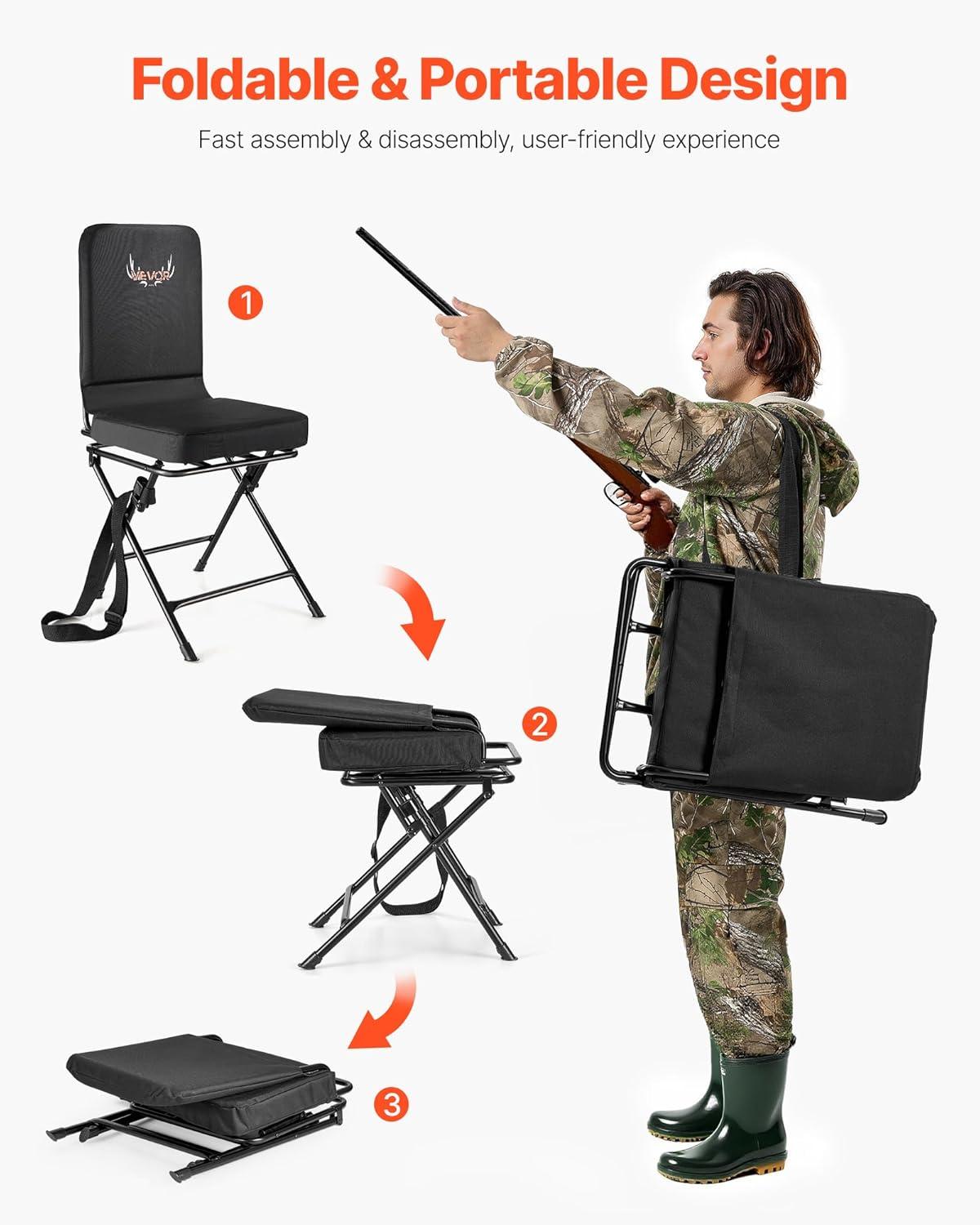 Foldable & Portable Design

Fast assembly & disassembly, user-friendly experience

VEVOR

1

2

3