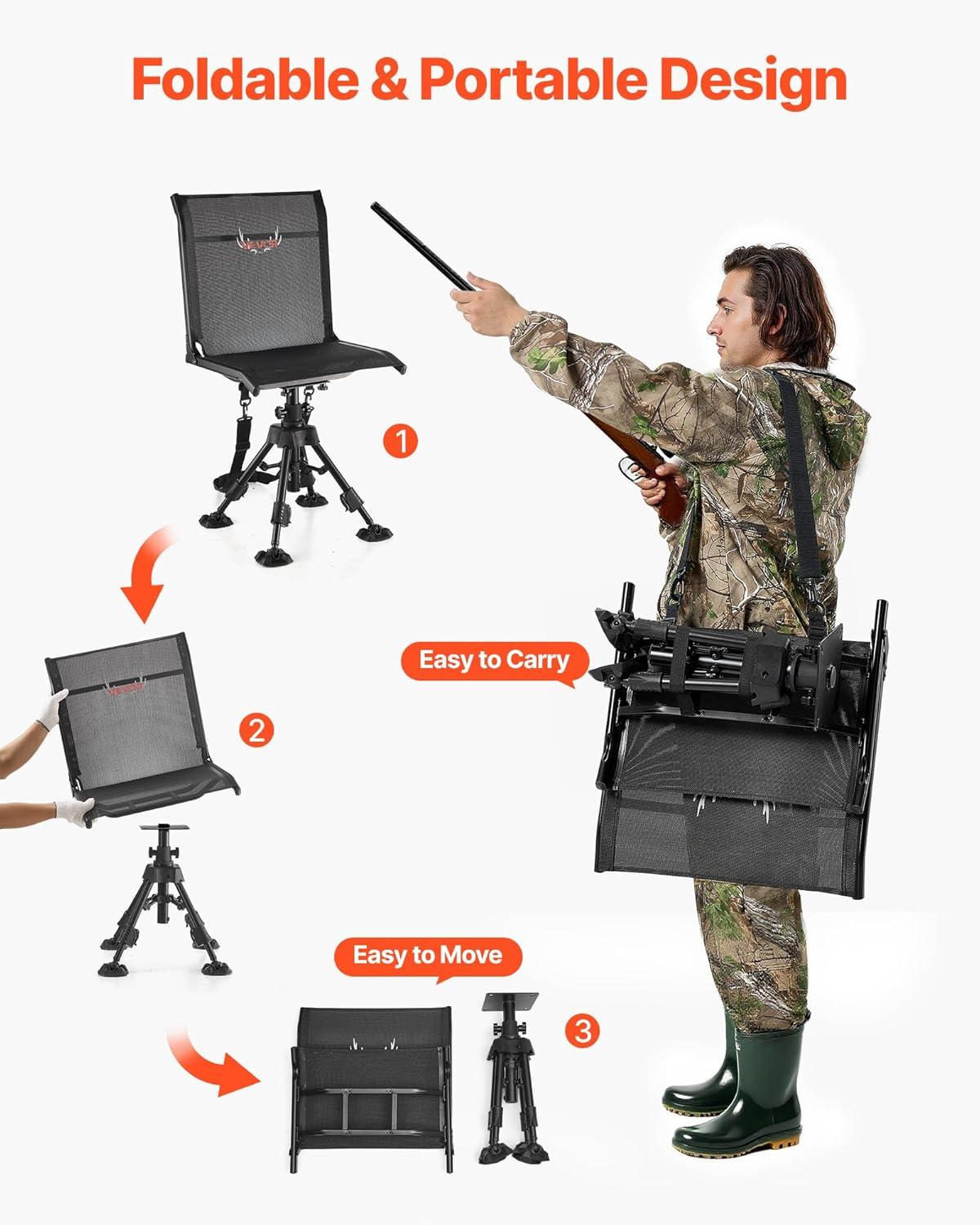 Foldable & Portable Design

VEVOR

1

VEVOR

2

Easy to Carry

Easy to Move

3