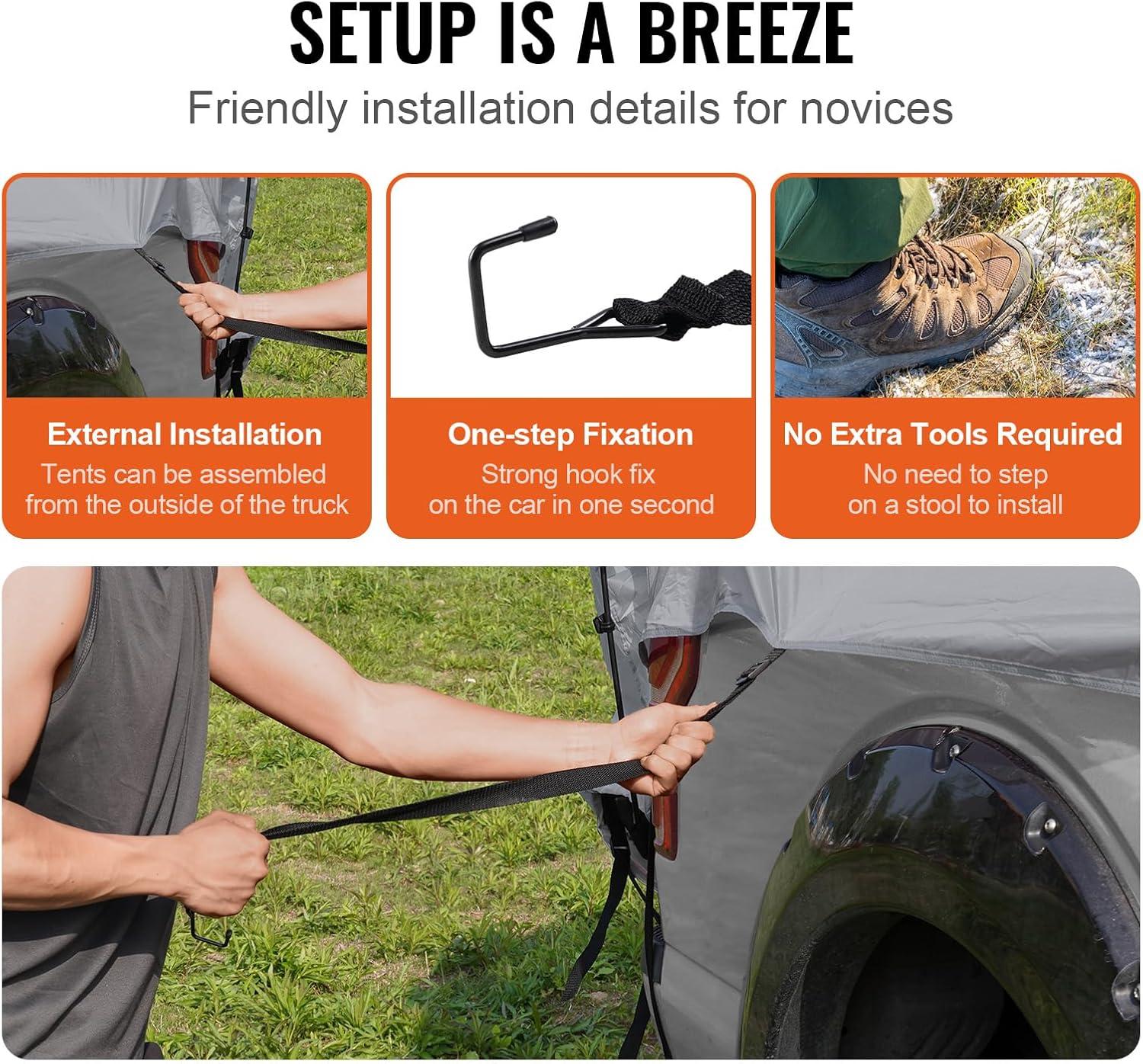 SETUP IS A BREEZE

Friendly installation details for novices

External Installation

Tents can be assembled from the outside of the truck

One-step Fixation

Strong hook fix on the car in one second

No Extra Tools Required

No need to step on a stool to install