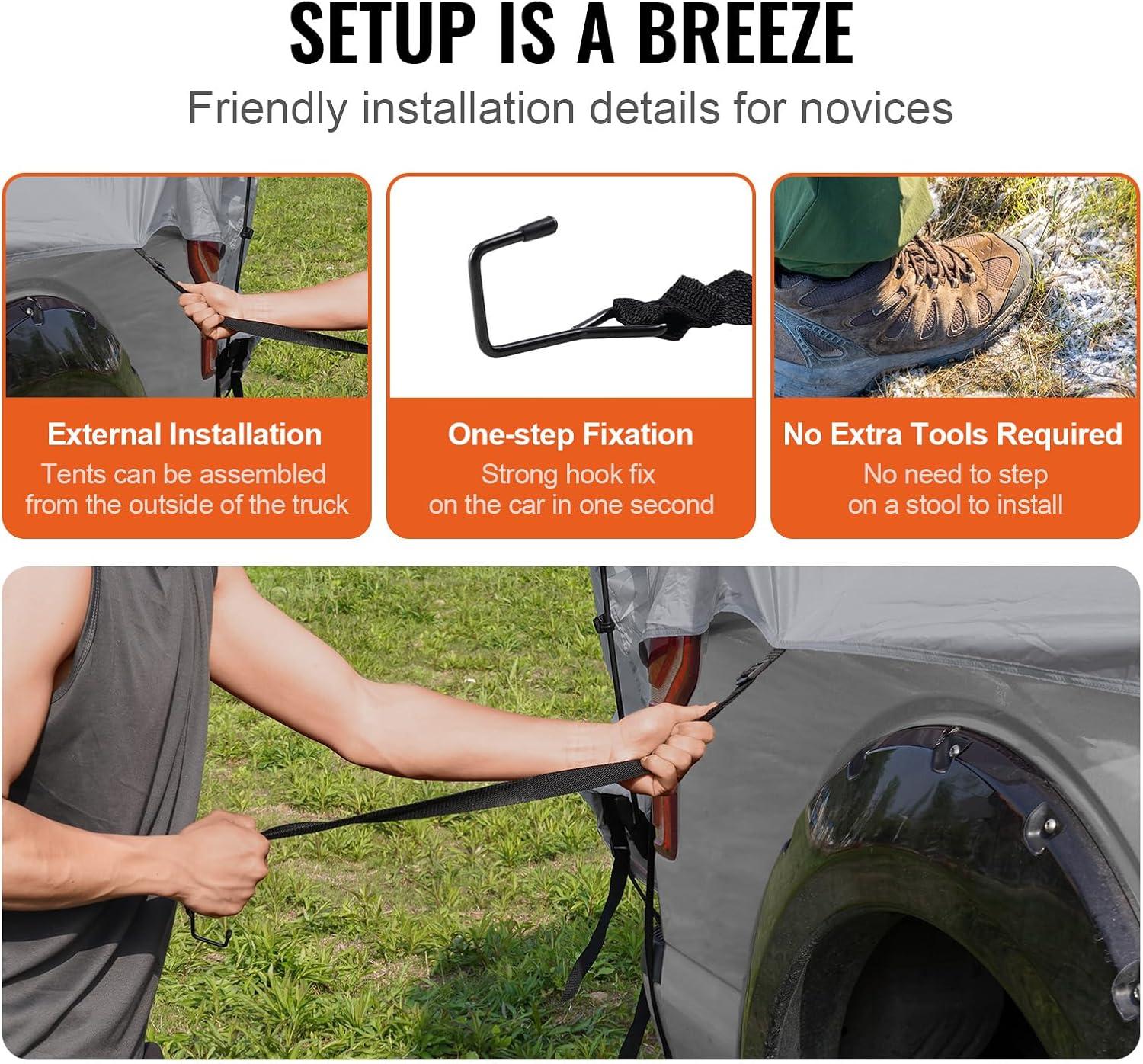 SETUP IS A BREEZE

Friendly installation details for novices

External Installation

Tents can be assembled from the outside of the truck

One-step Fixation

Strong hook fix on the car in one second

No Extra Tools Required

No need to step on a stool to install