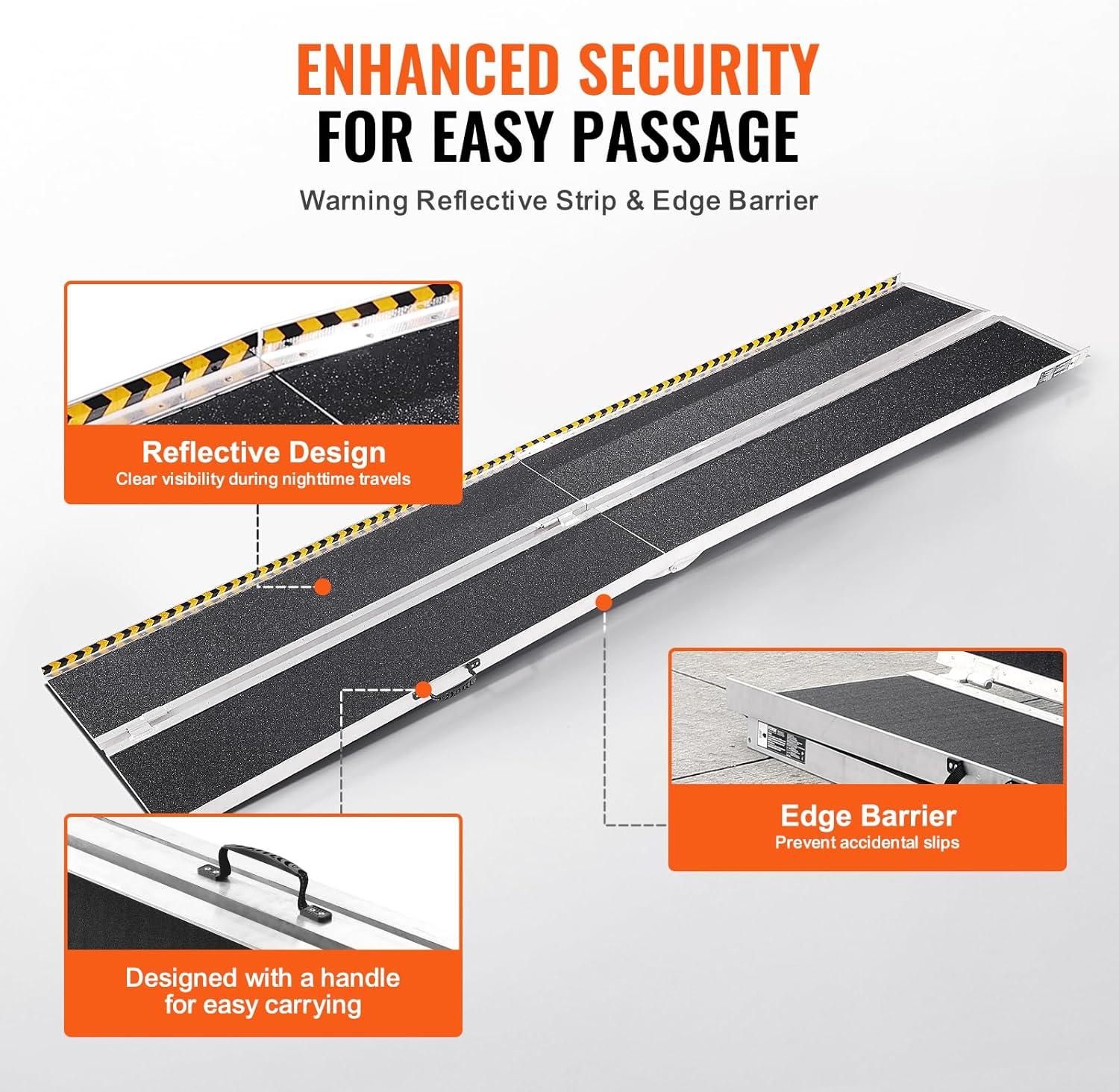 ENHANCED SECURITY
FOR EASY PASSAGE

Warning Reflective Strip & Edge Barrier

Reflective Design
Clear visibility during nighttime travels

Edge Barrier
Prevent accidental slips

Designed with a handle for easy carrying