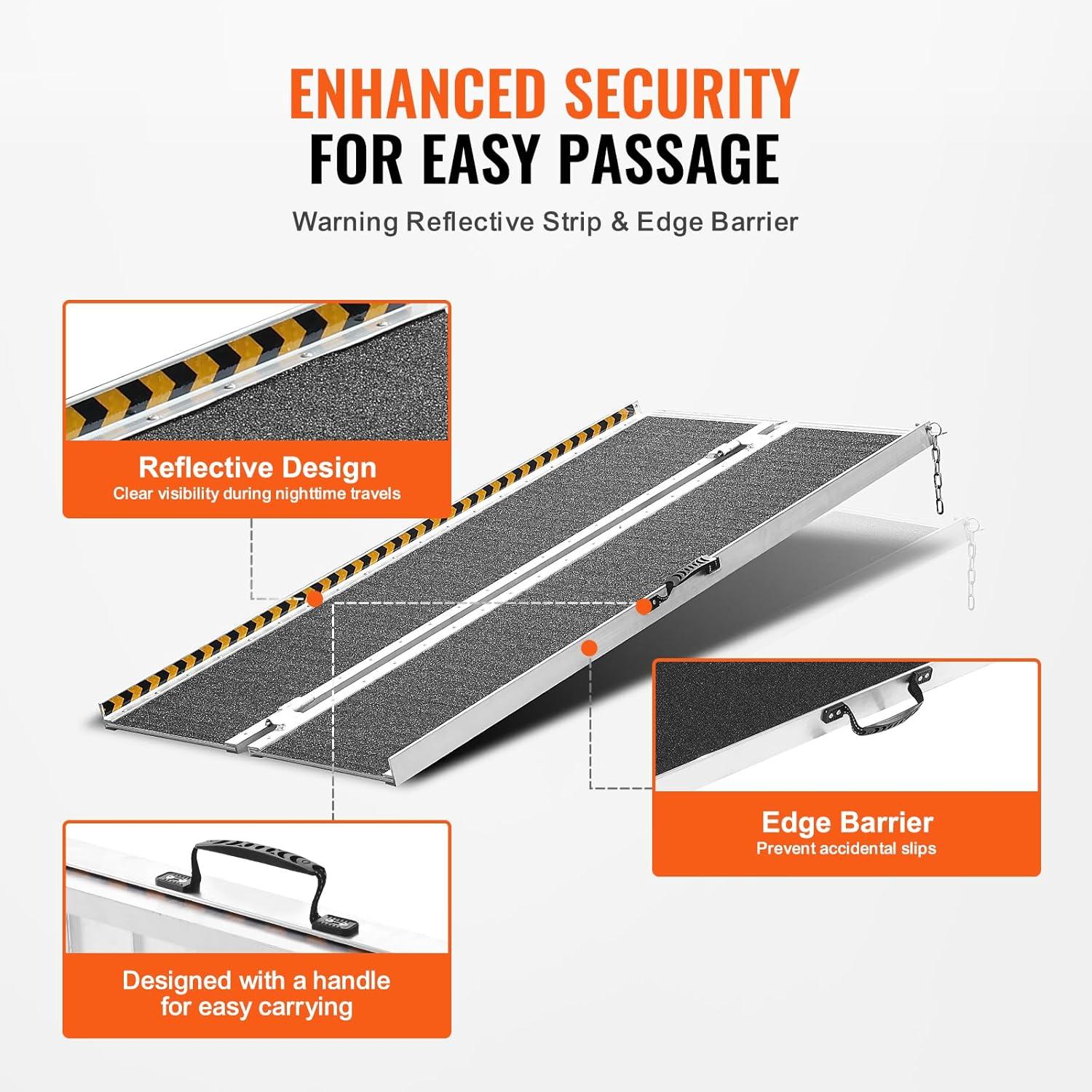 ENHANCED SECURITY
FOR EASY PASSAGE

Warning Reflective Strip & Edge Barrier

Reflective Design
Clear visibility during nighttime travels

Edge Barrier
Prevent accidental slips

Designed with a handle
for easy carrying