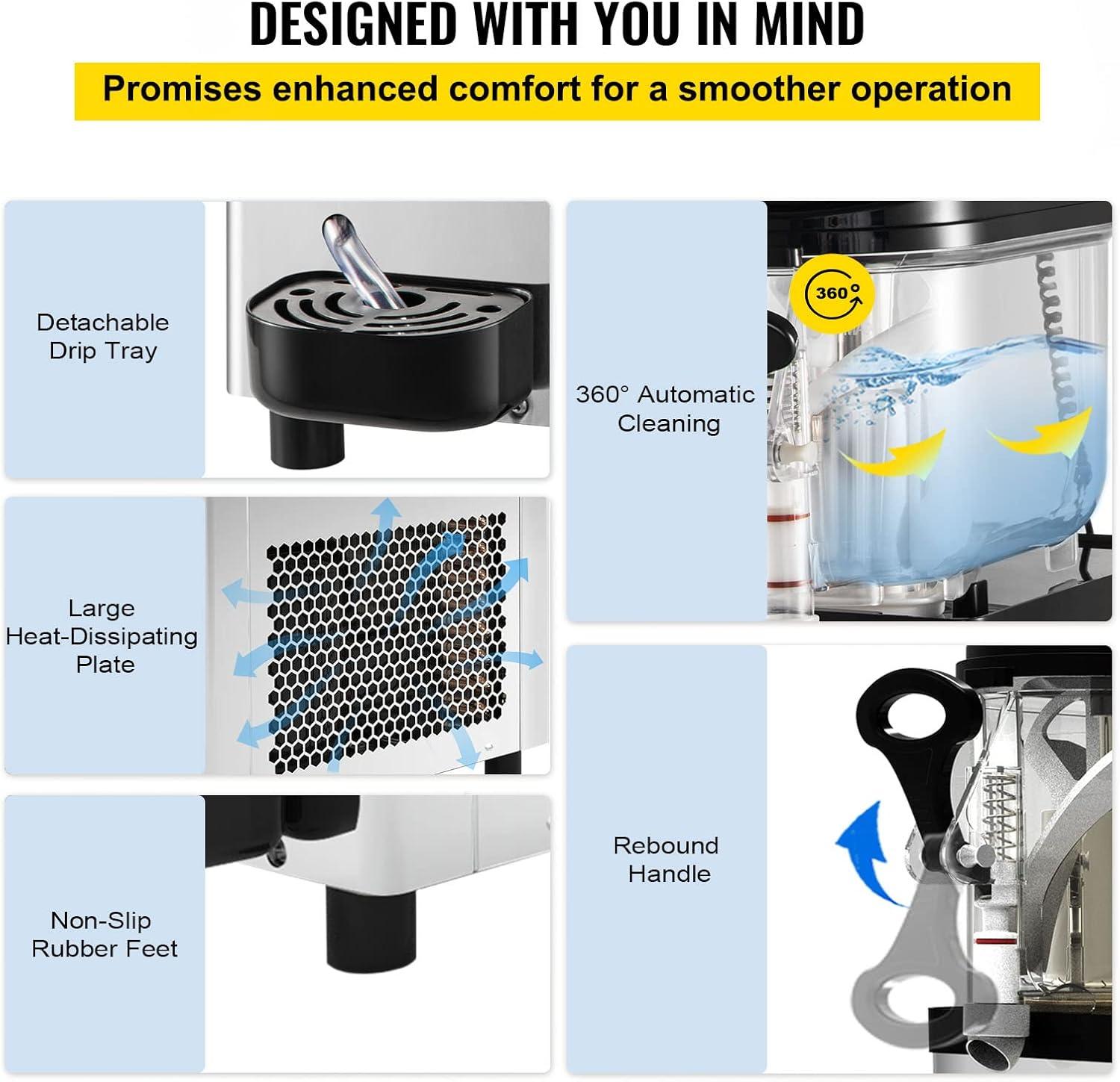 DESIGNED WITH YOU IN MIND

Promises enhanced comfort for a smoother operation

Detachable Drip Tray

Large Heat-Dissipating Plate

Non-Slip Rubber Feet

360° Automatic Cleaning

360°

Rebound Handle