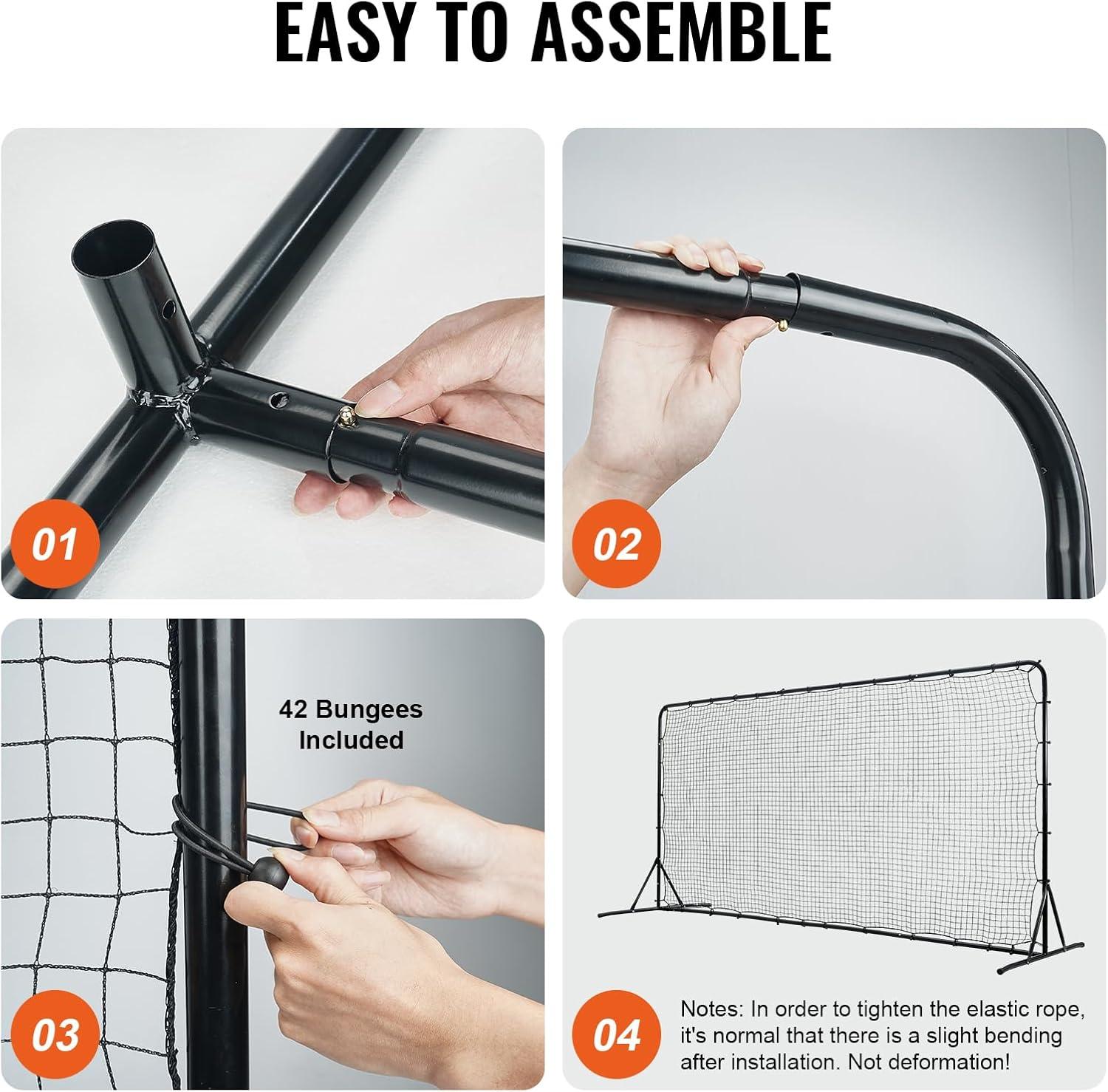 EASY TO ASSEMBLE

01

02

42 Bungees Included

03

04

Notes: In order to tighten the elastic rope, it's normal that there is a slight bending after installation. Not deformation!