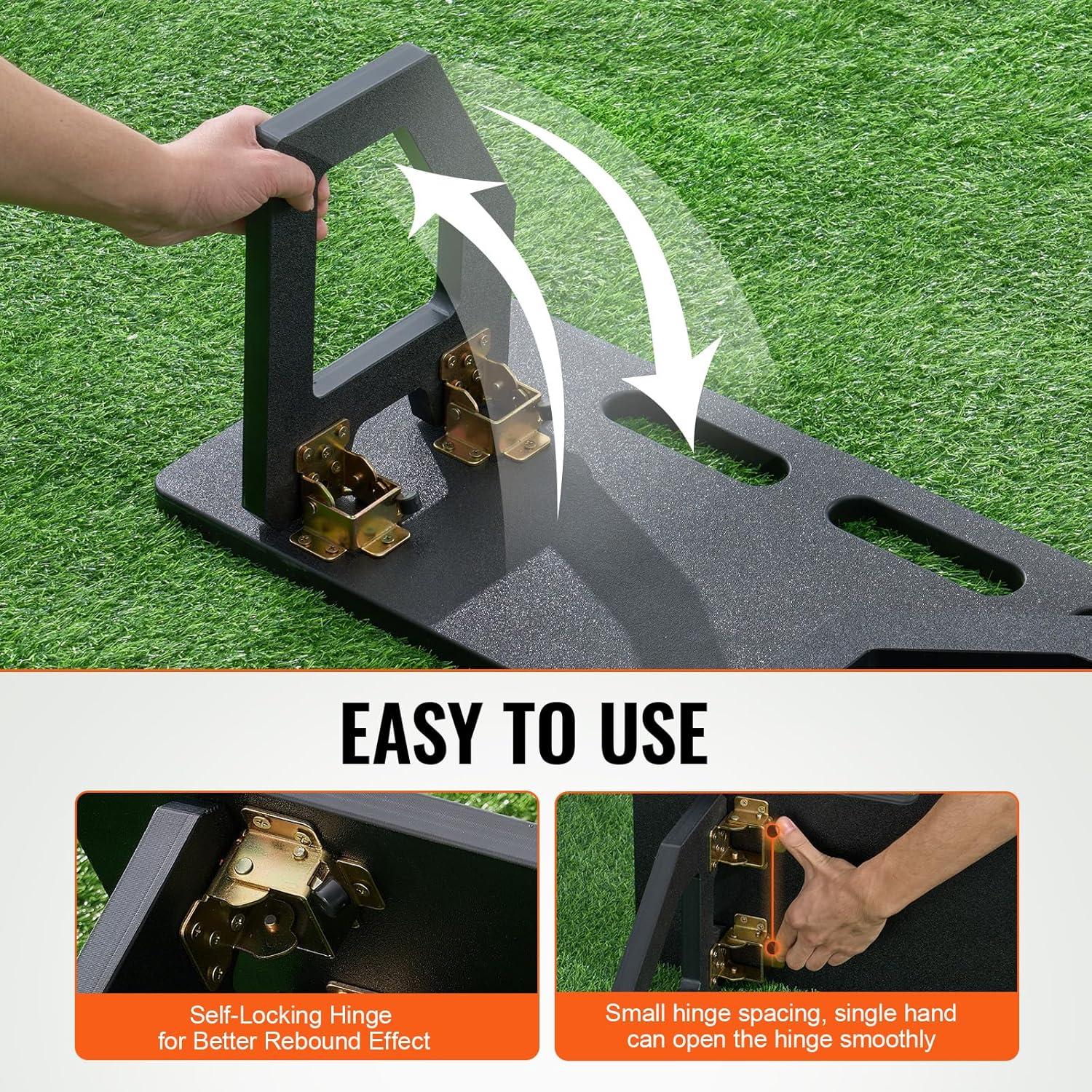 EASY TO USE

Self-Locking Hinge for Better Rebound Effect

Small hinge spacing, single hand can open the hinge smoothly