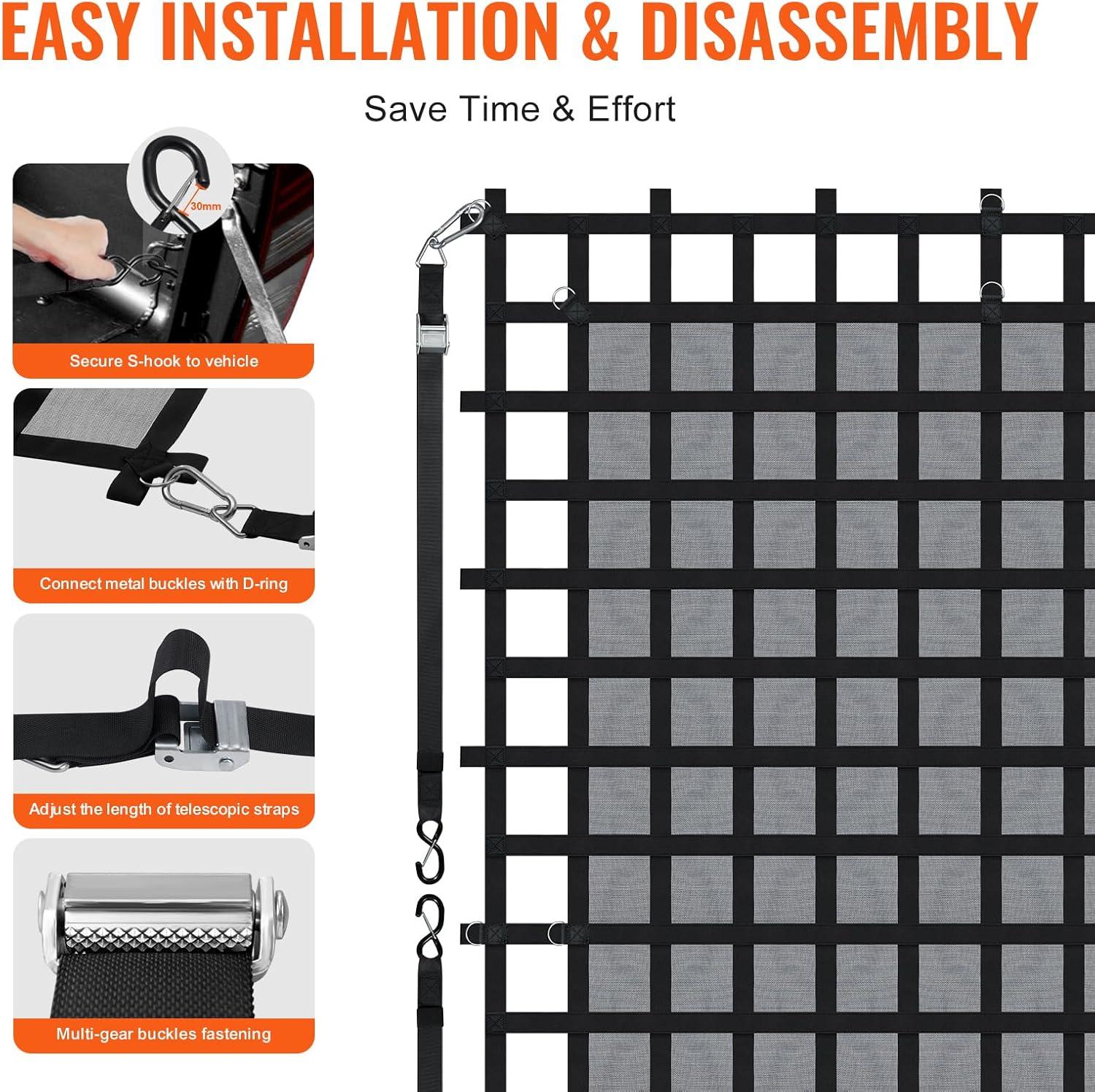 EASY INSTALLATION & DISASSEMBLY

Save Time & Effort

30mm

Secure S-hook to vehicle

Connect metal buckles with D-ring

Adjust the length of telescopic straps

Multi-gear buckles fastening