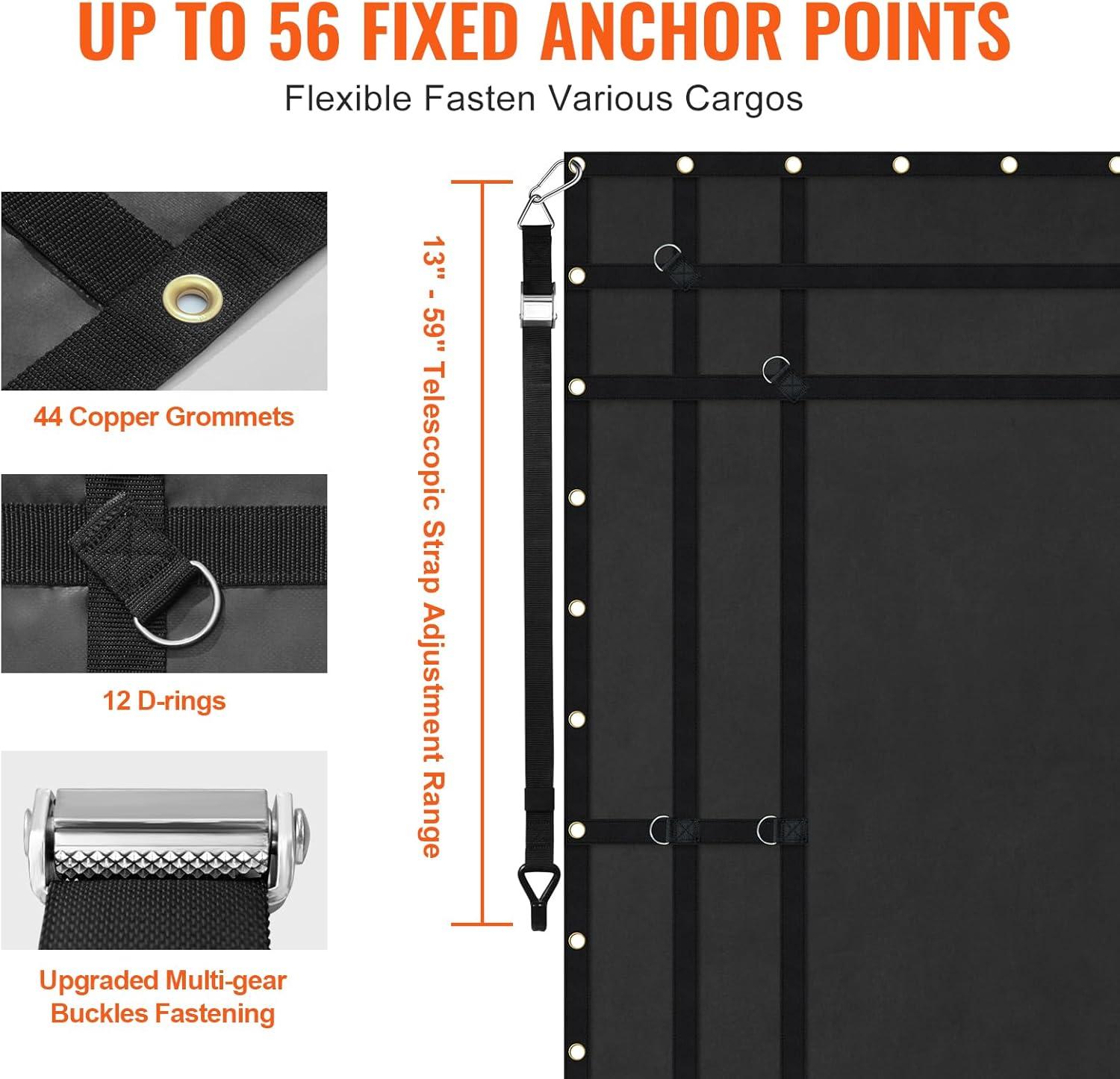 UP TO 56 FIXED ANCHOR POINTS

Flexible Fasten Various Cargos

44 Copper Grommets

12 D-rings

Upgraded Multi-gear Buckles Fastening

13" - 59" Telescopic Strap Adjustment Range