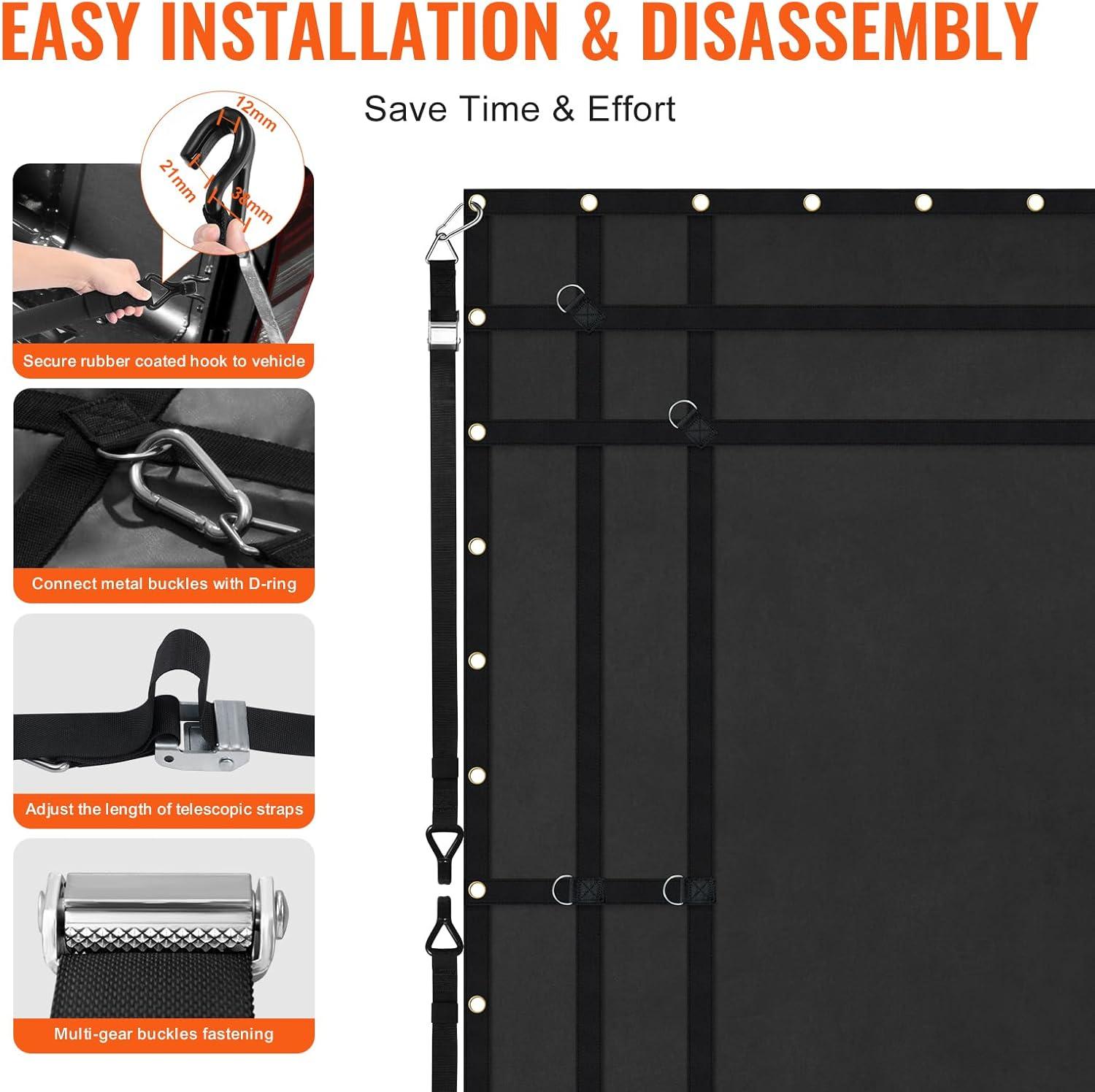 EASY INSTALLATION & DISASSEMBLY

Save Time & Effort

12mm
21mm
38mm

Secure rubber coated hook to vehicle

Connect metal buckles with D-ring

Adjust the length of telescopic straps

Multi-gear buckles fastening