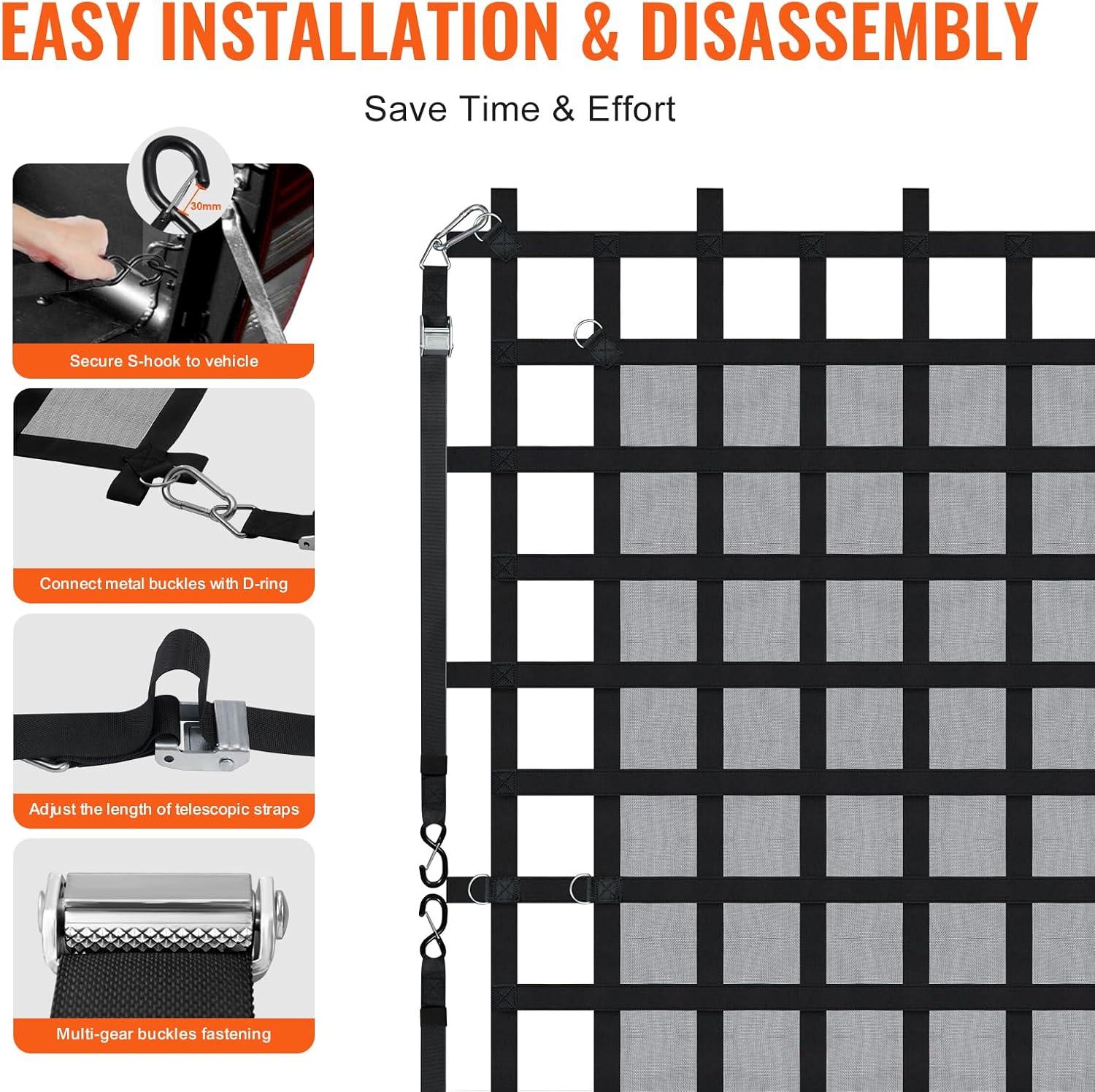 EASY INSTALLATION & DISASSEMBLY

Save Time & Effort

30mm

Secure S-hook to vehicle

Connect metal buckles with D-ring

Adjust the length of telescopic straps

Multi-gear buckles fastening