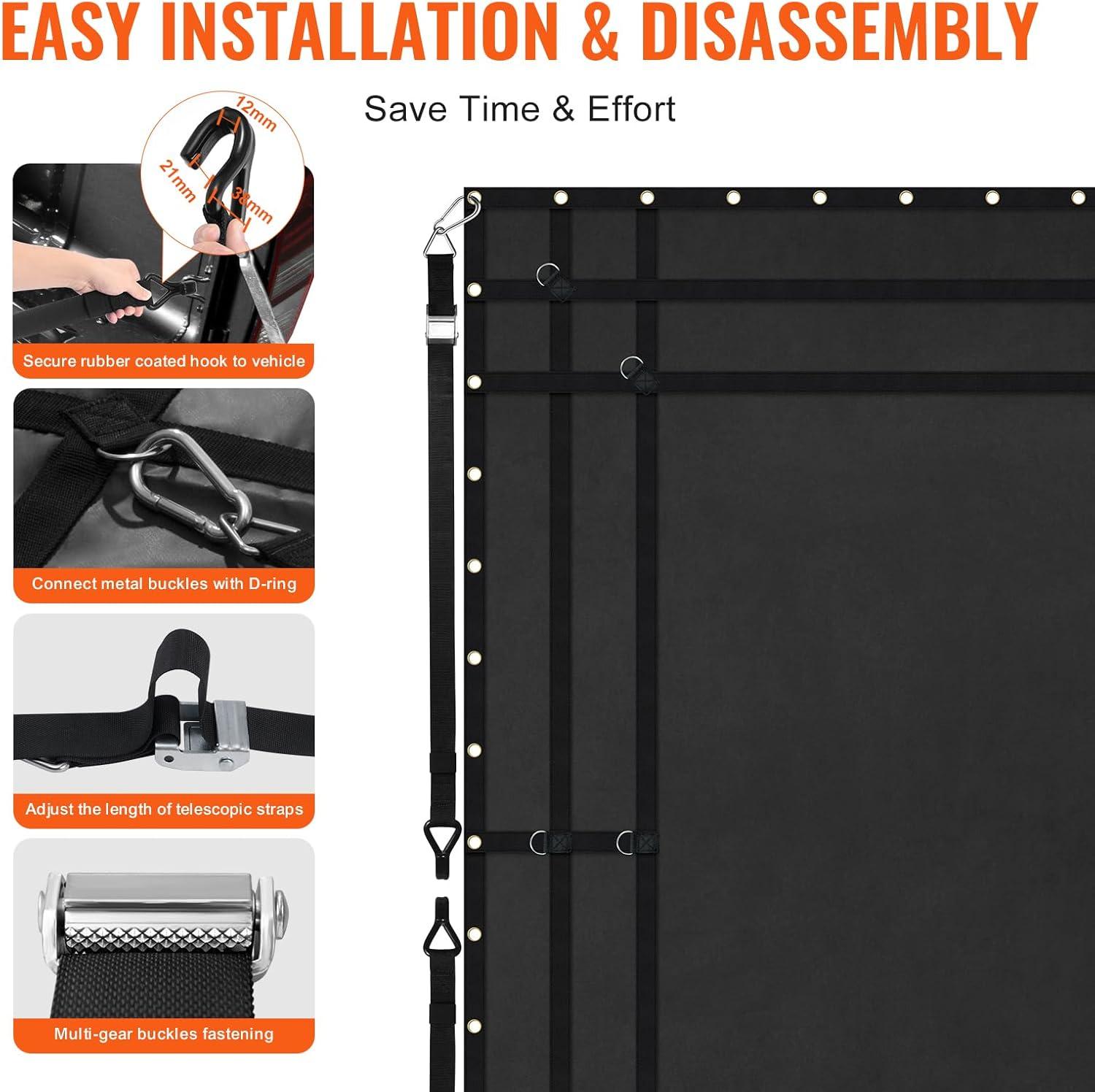 EASY INSTALLATION & DISASSEMBLY

Save Time & Effort

12mm

21mm

38mm

Secure rubber coated hook to vehicle

Connect metal buckles with D-ring

Adjust the length of telescopic straps

Multi-gear buckles fastening