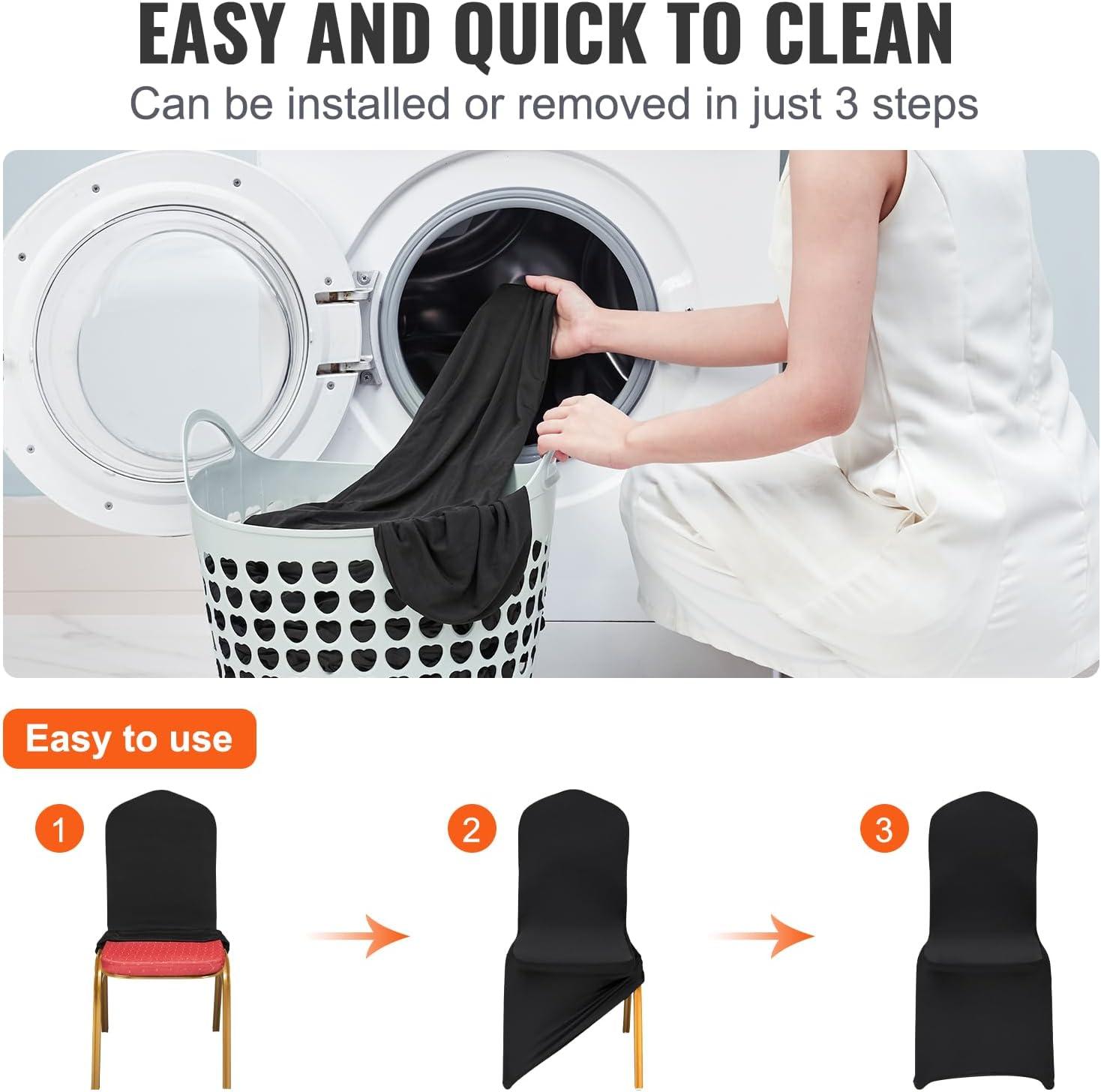 EASY AND QUICK TO CLEAN

Can be installed or removed in just 3 steps

Easy to use

1

2

3