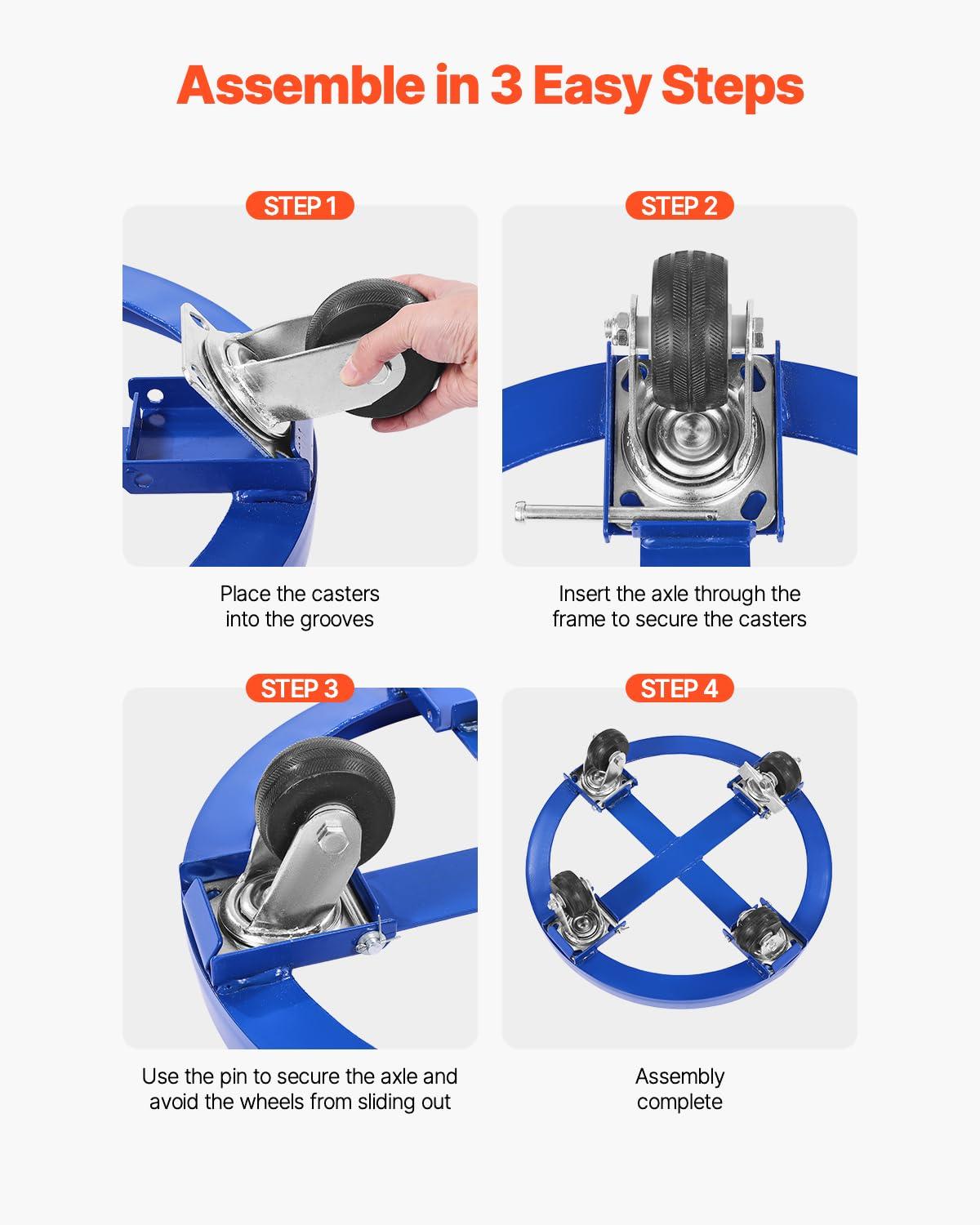 Assemble in 3 Easy Steps

STEP 1

Place the casters into the grooves

STEP 2

Insert the axle through the frame to secure the casters

STEP 3

Use the pin to secure the axle and avoid the wheels from sliding out

STEP 4

Assembly complete