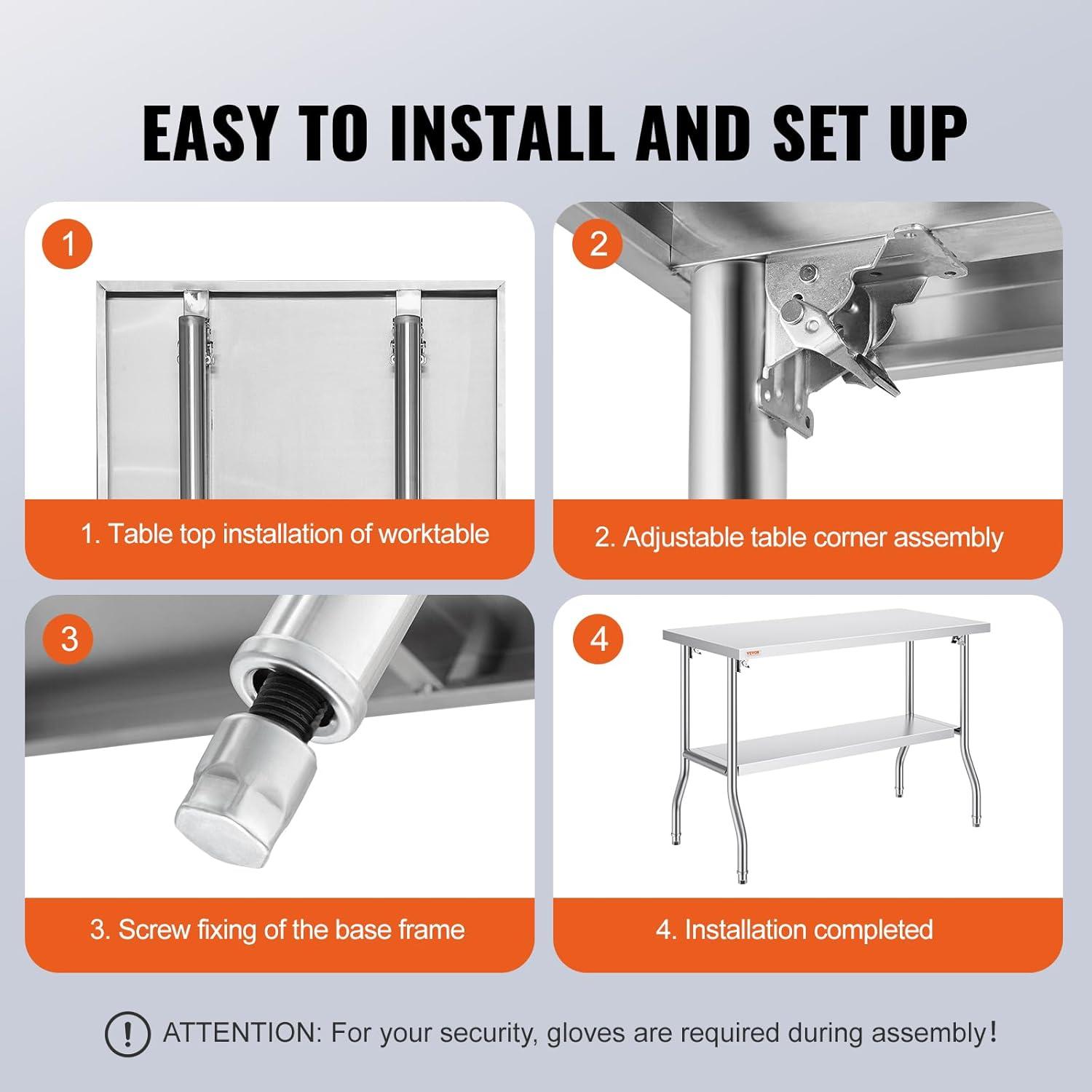 EASY TO INSTALL AND SET UP

1

1. Table top installation of worktable

2

2. Adjustable table corner assembly

3

3. Screw fixing of the base frame

4

VEVOR

4. Installation completed

! ATTENTION: For your security, gloves are required during assembly!