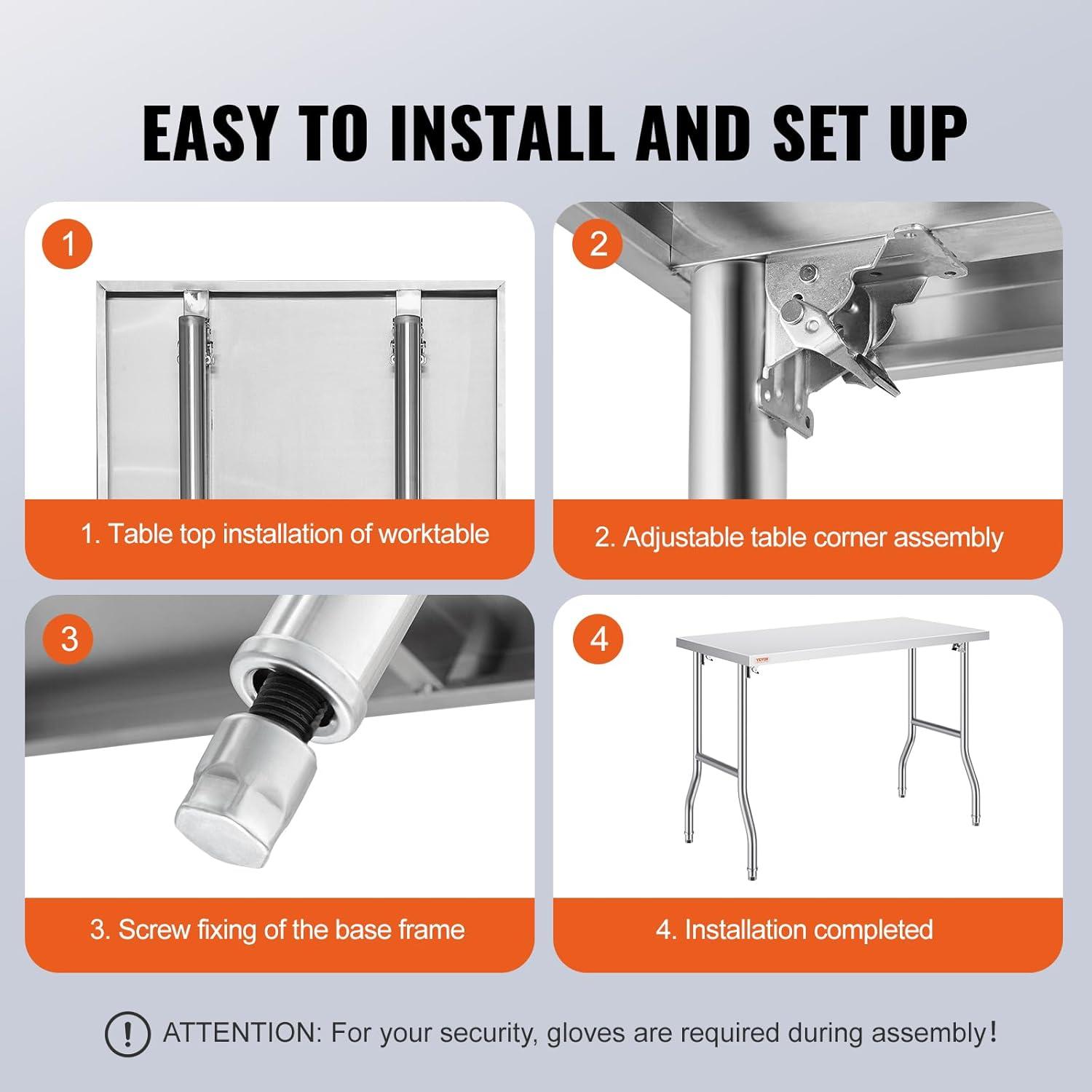 EASY TO INSTALL AND SET UP

1

1. Table top installation of worktable

2

2. Adjustable table corner assembly

3

3. Screw fixing of the base frame

4

VEVOR

4. Installation completed

! ATTENTION: For your security, gloves are required during assembly!