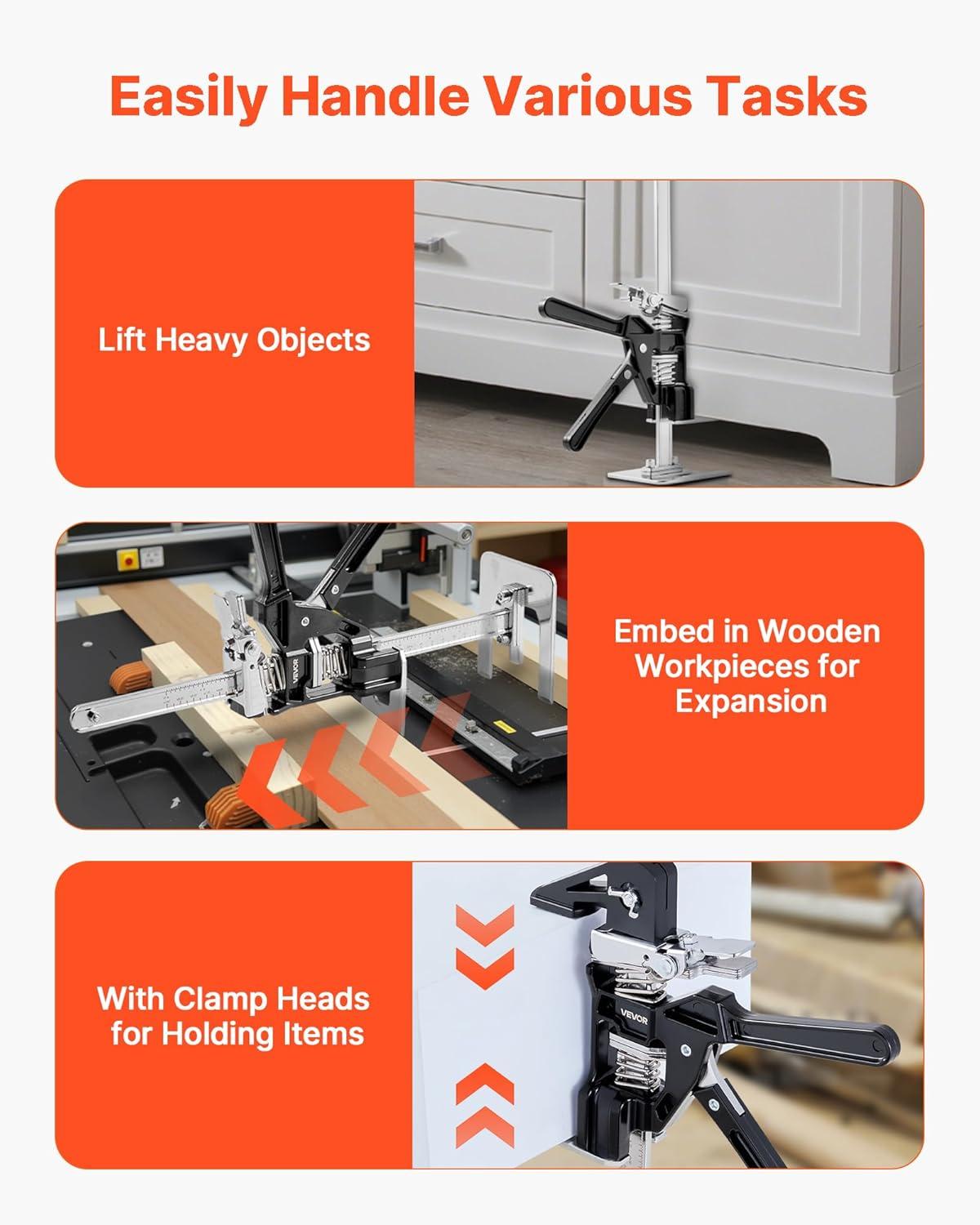 Easily Handle Various Tasks

Lift Heavy Objects

VEVOR

Embed in Wooden Workpieces for Expansion

With Clamp Heads for Holding Items

VEVOR