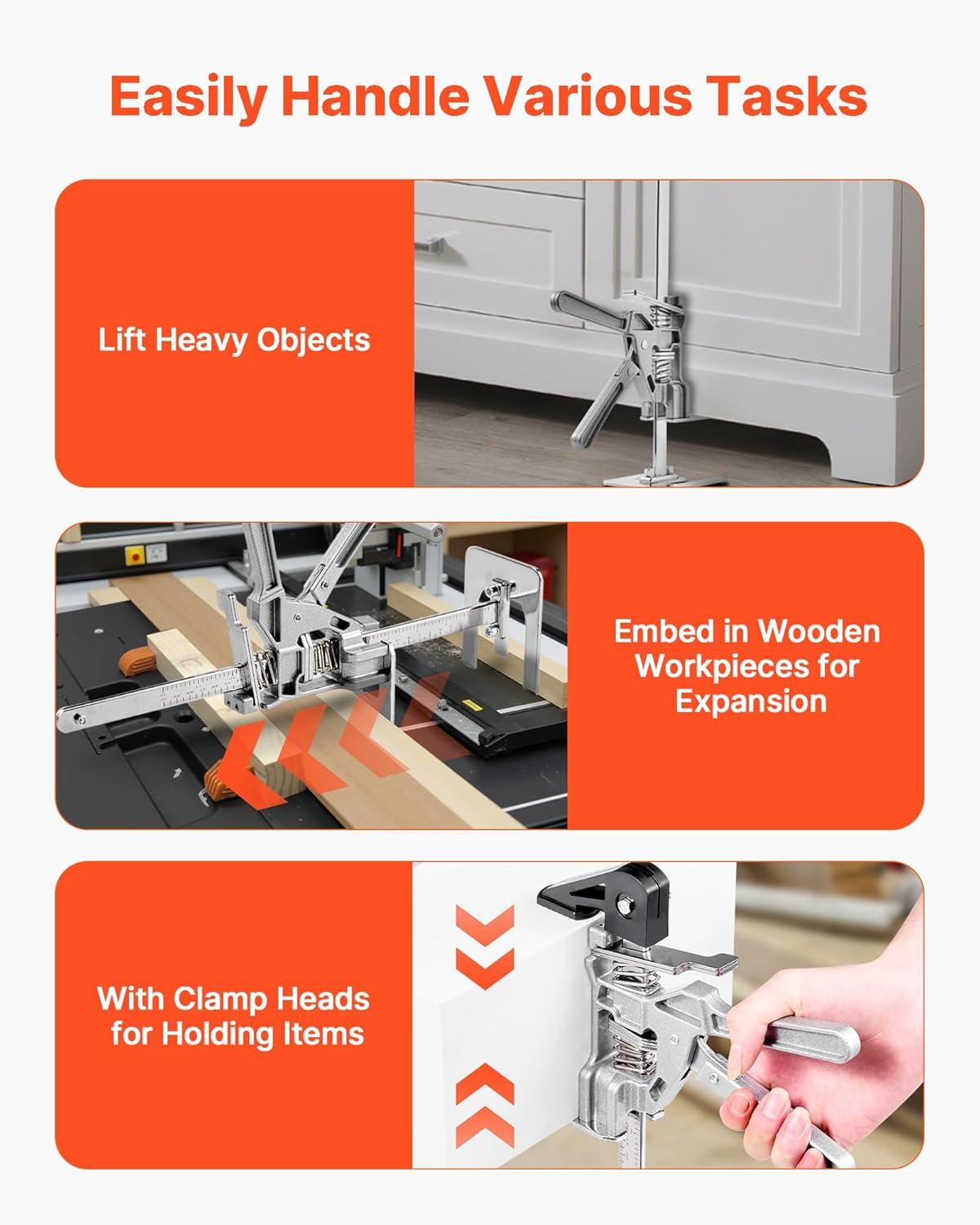 Easily Handle Various Tasks

Lift Heavy Objects

Embed in Wooden Workpieces for Expansion

With Clamp Heads for Holding Items