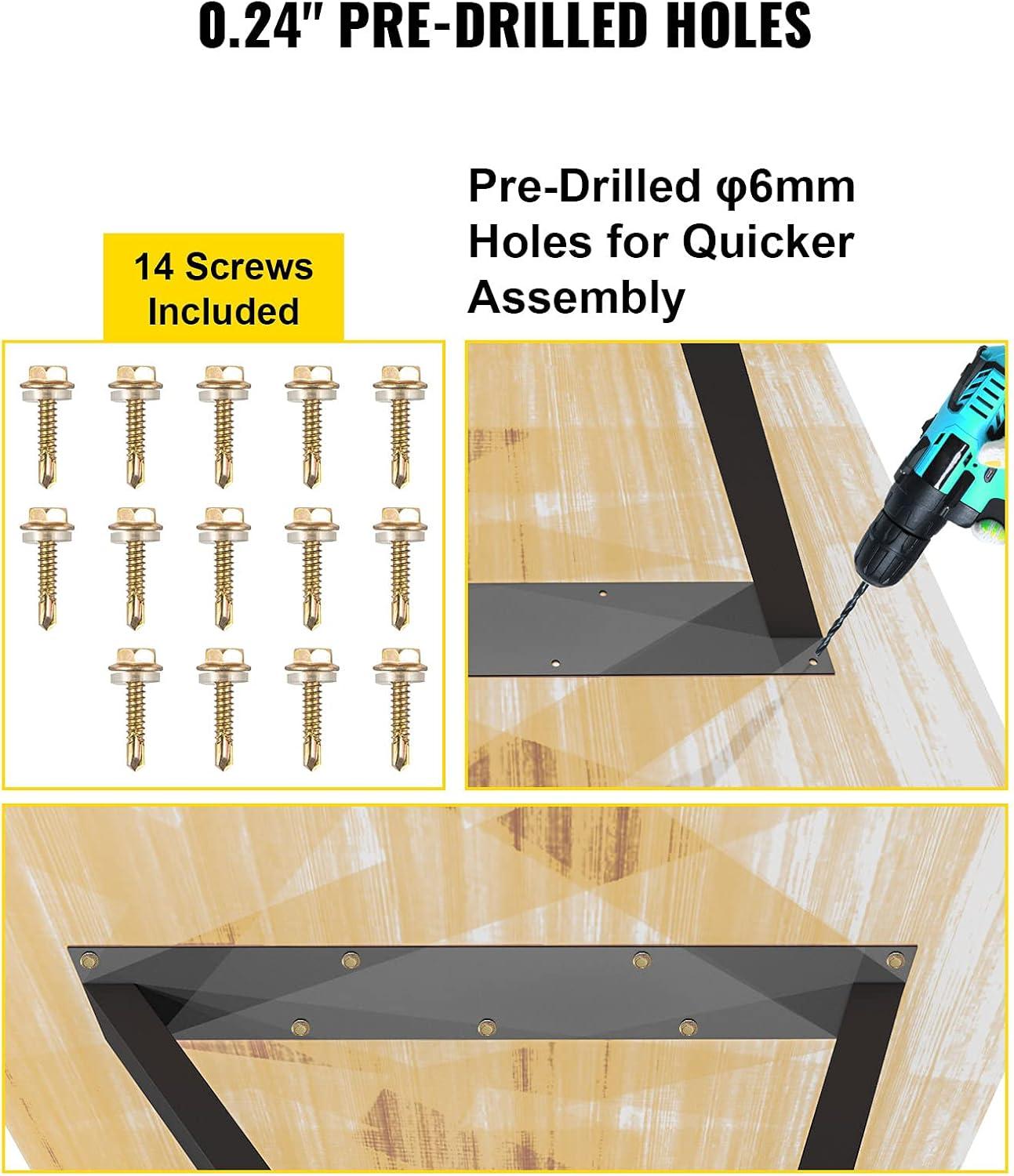 0.24" PRE-DRILLED HOLES

14 Screws Included

Pre-Drilled φ6mm Holes for Quicker Assembly