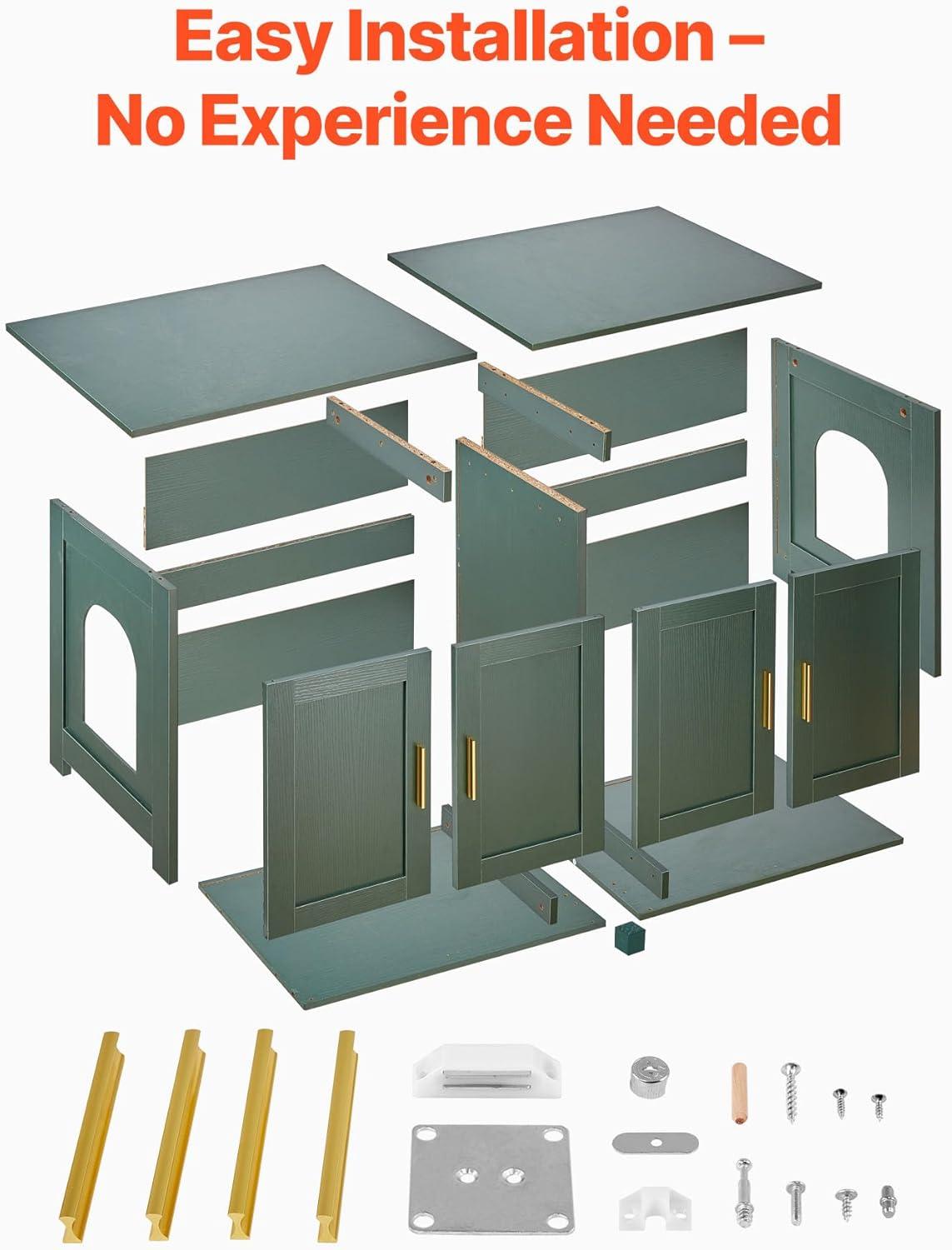 Easy Installation – No Experience Needed