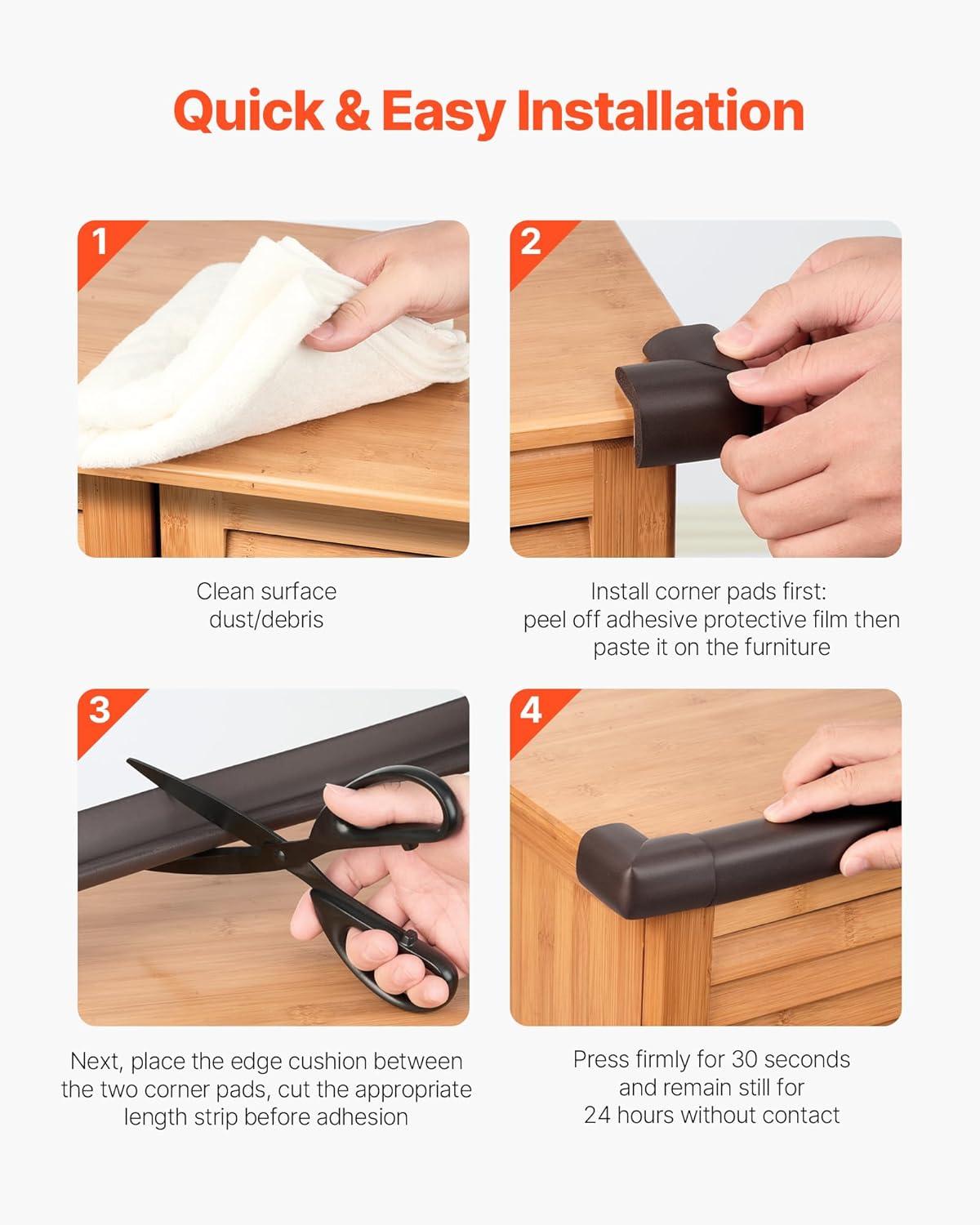 Quick & Easy Installation

1

Clean surface dust/debris

2

Install corner pads first: peel off adhesive protective film then paste it on the furniture

3

Next, place the edge cushion between the two corner pads, cut the appropriate length strip before adhesion

4

Press firmly for 30 seconds and remain still for 24 hours without contact