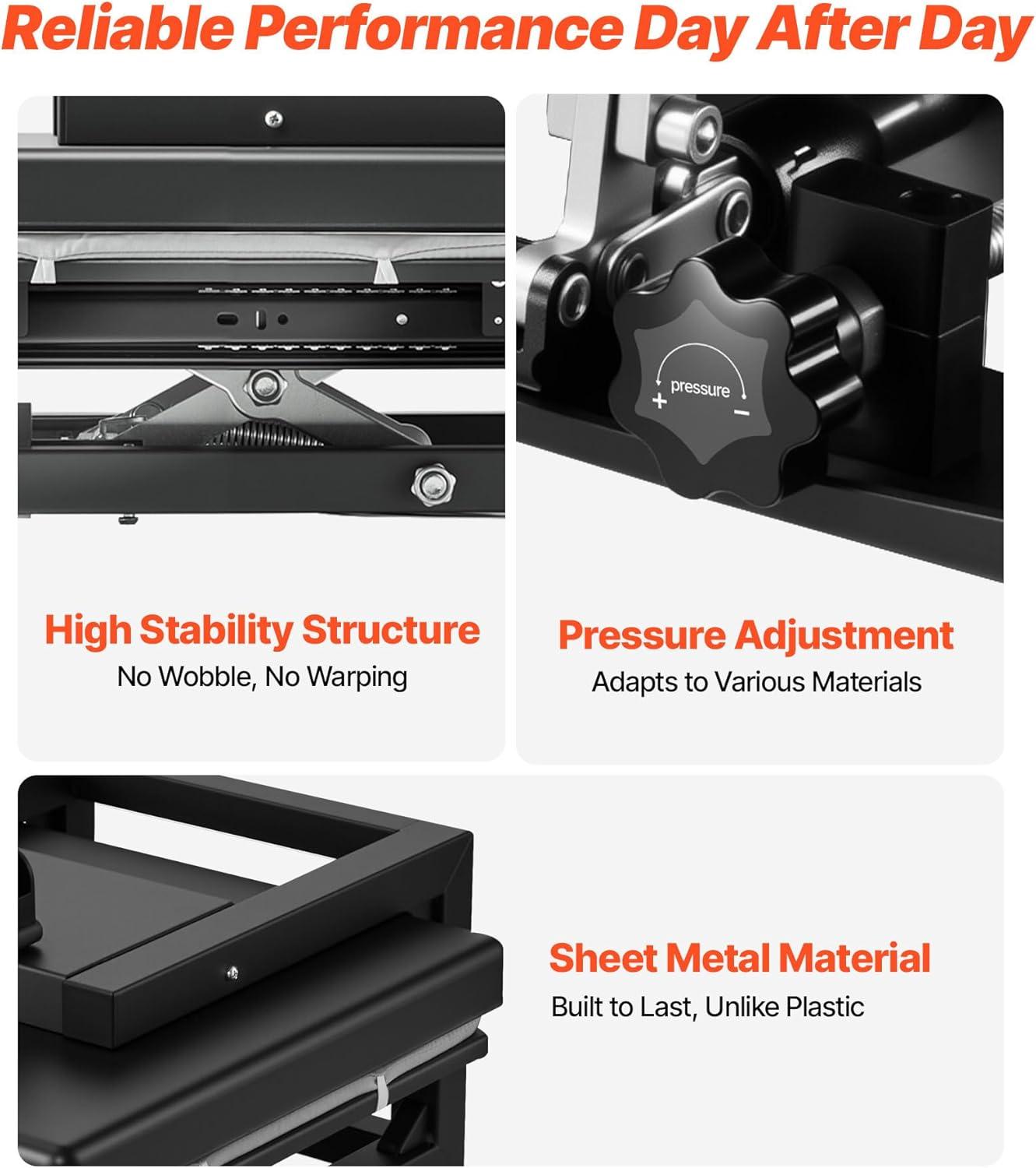 Reliable Performance Day After Day

pressure
+
−

High Stability Structure
No Wobble, No Warping

Pressure Adjustment
Adapts to Various Materials

Sheet Metal Material
Built to Last, Unlike Plastic