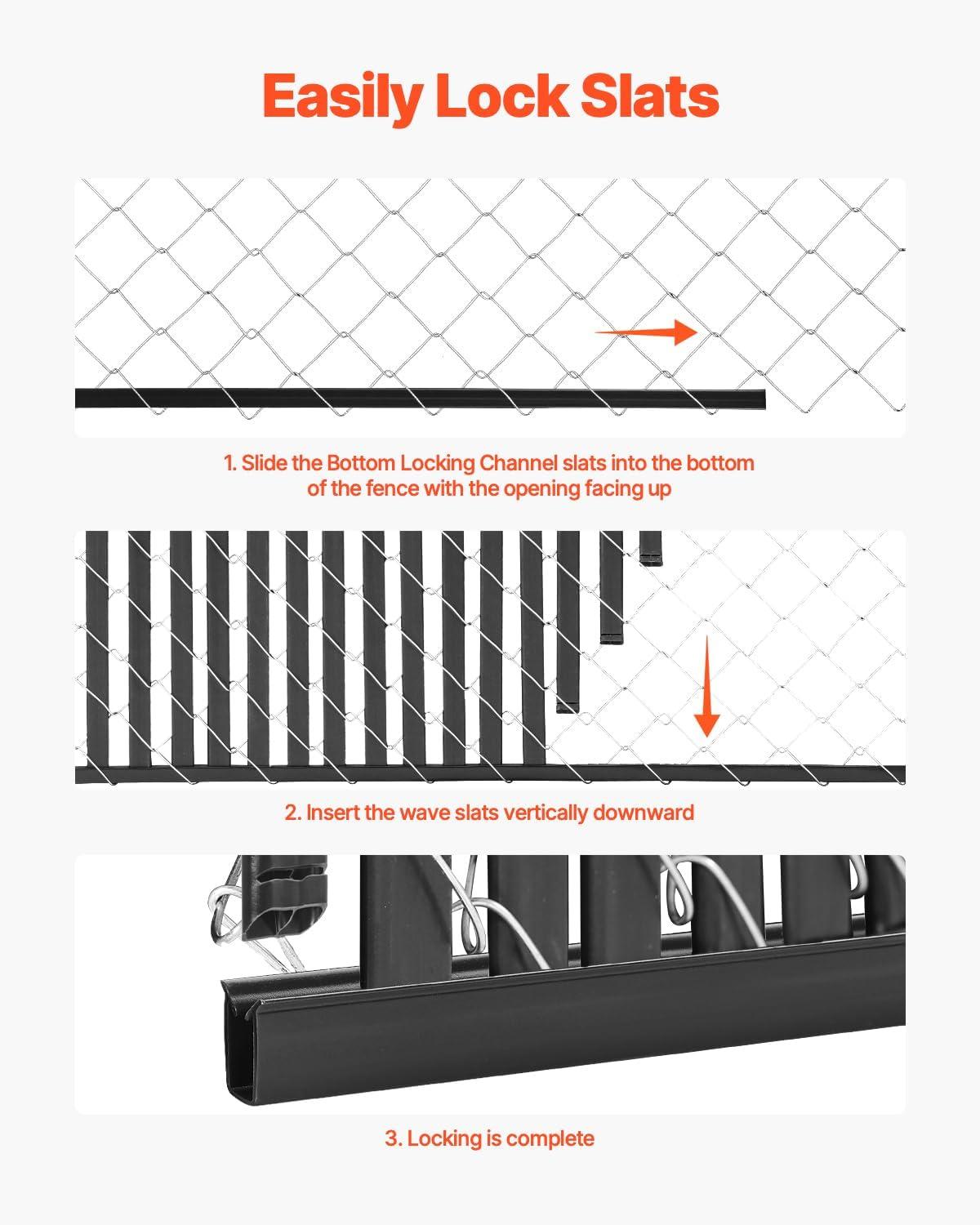 Easily Lock Slats

1. Slide the Bottom Locking Channel slats into the bottom of the fence with the opening facing up

2. Insert the wave slats vertically downward

3. Locking is complete