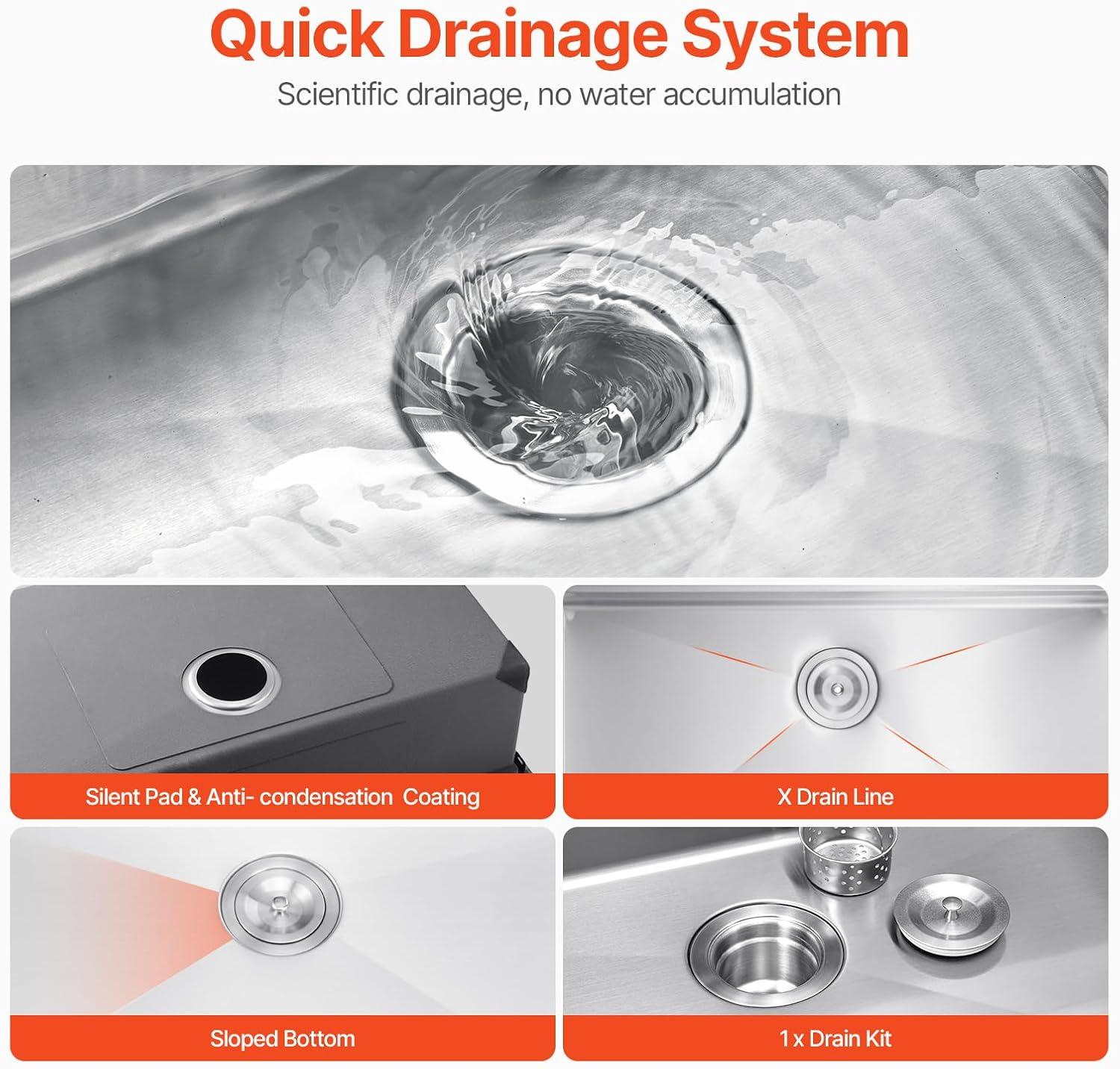 Quick Drainage System

Scientific drainage, no water accumulation

Silent Pad & Anti- condensation Coating

X Drain Line

Sloped Bottom

1 x Drain Kit