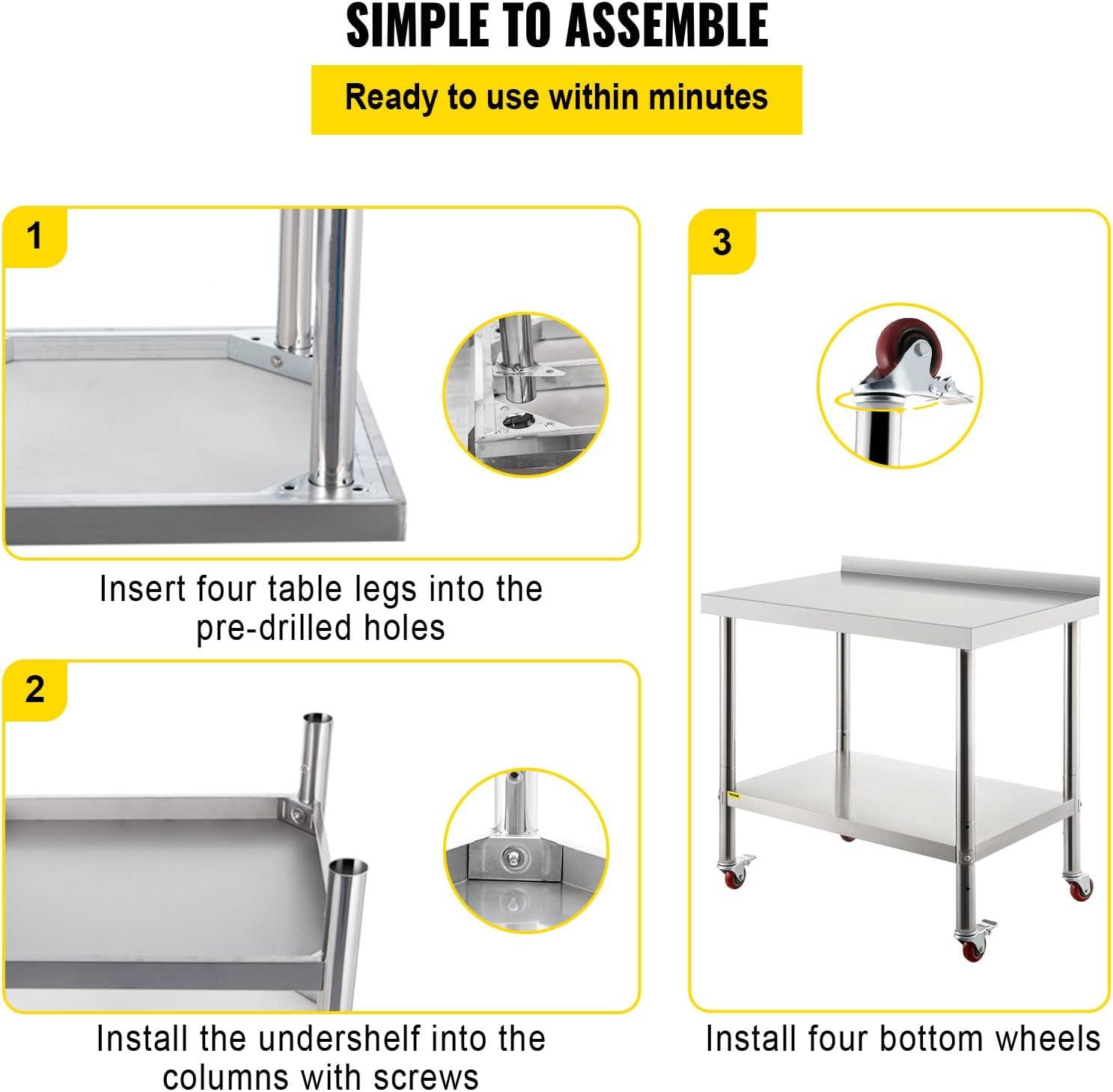 SIMPLE TO ASSEMBLE

Ready to use within minutes

1

Insert four table legs into the pre-drilled holes

2

Install the undershelf into the columns with screws

3

Install four bottom wheels