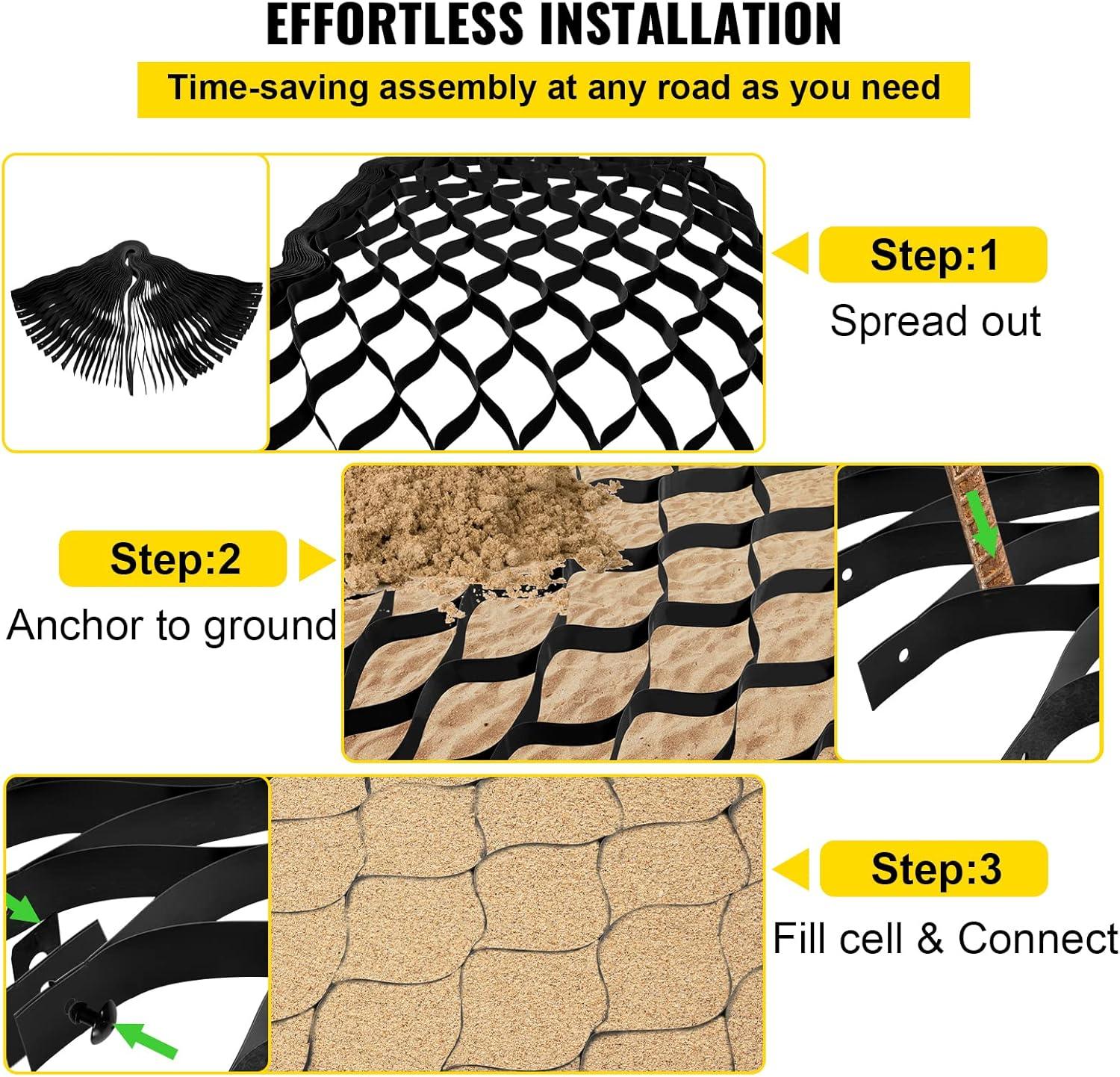 EFFORTLESS INSTALLATION

Time-saving assembly at any road as you need

Step:1

Spread out

Step:2

Anchor to ground

Step:3

Fill cell & Connect